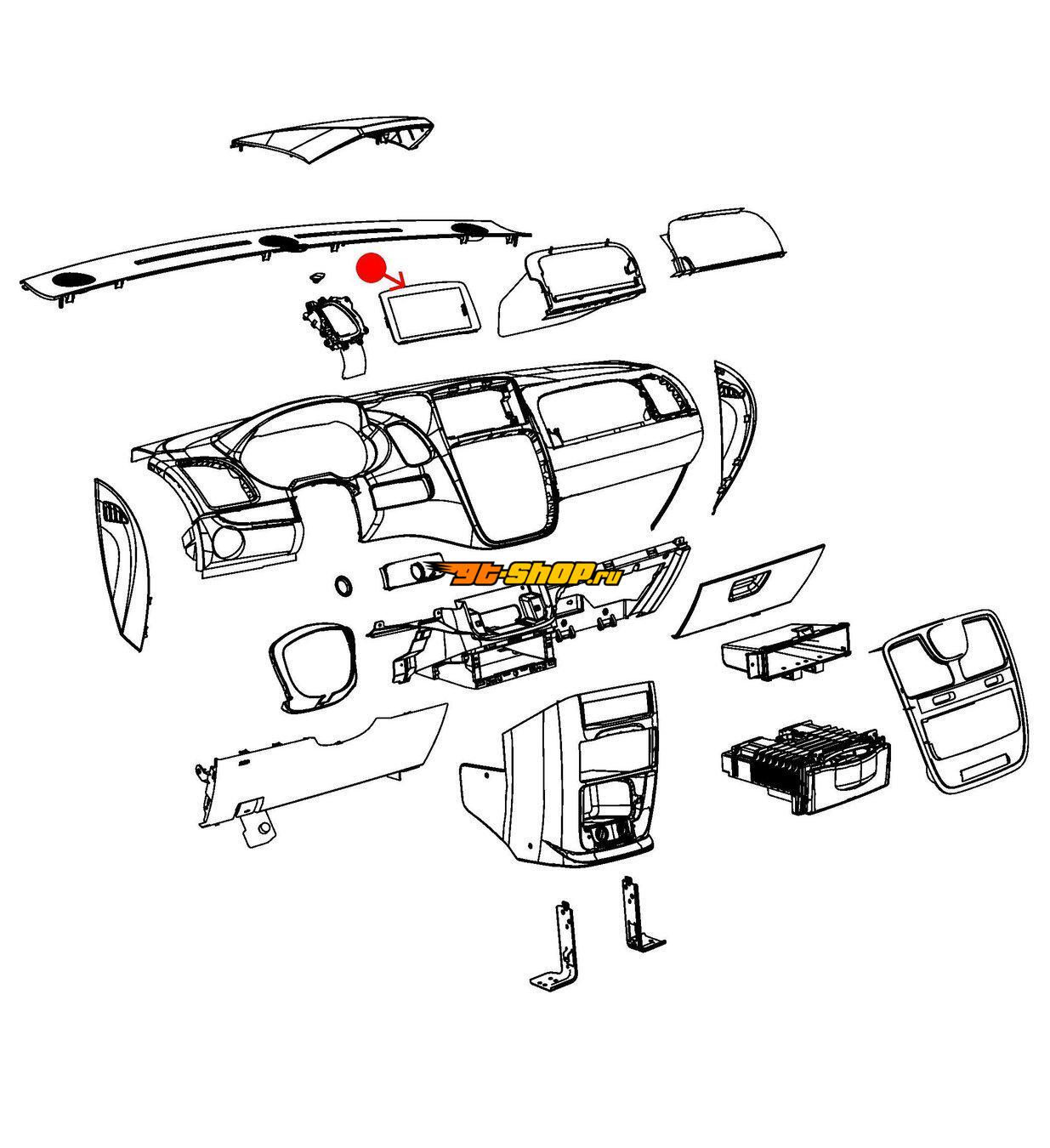 gt-shop.ru