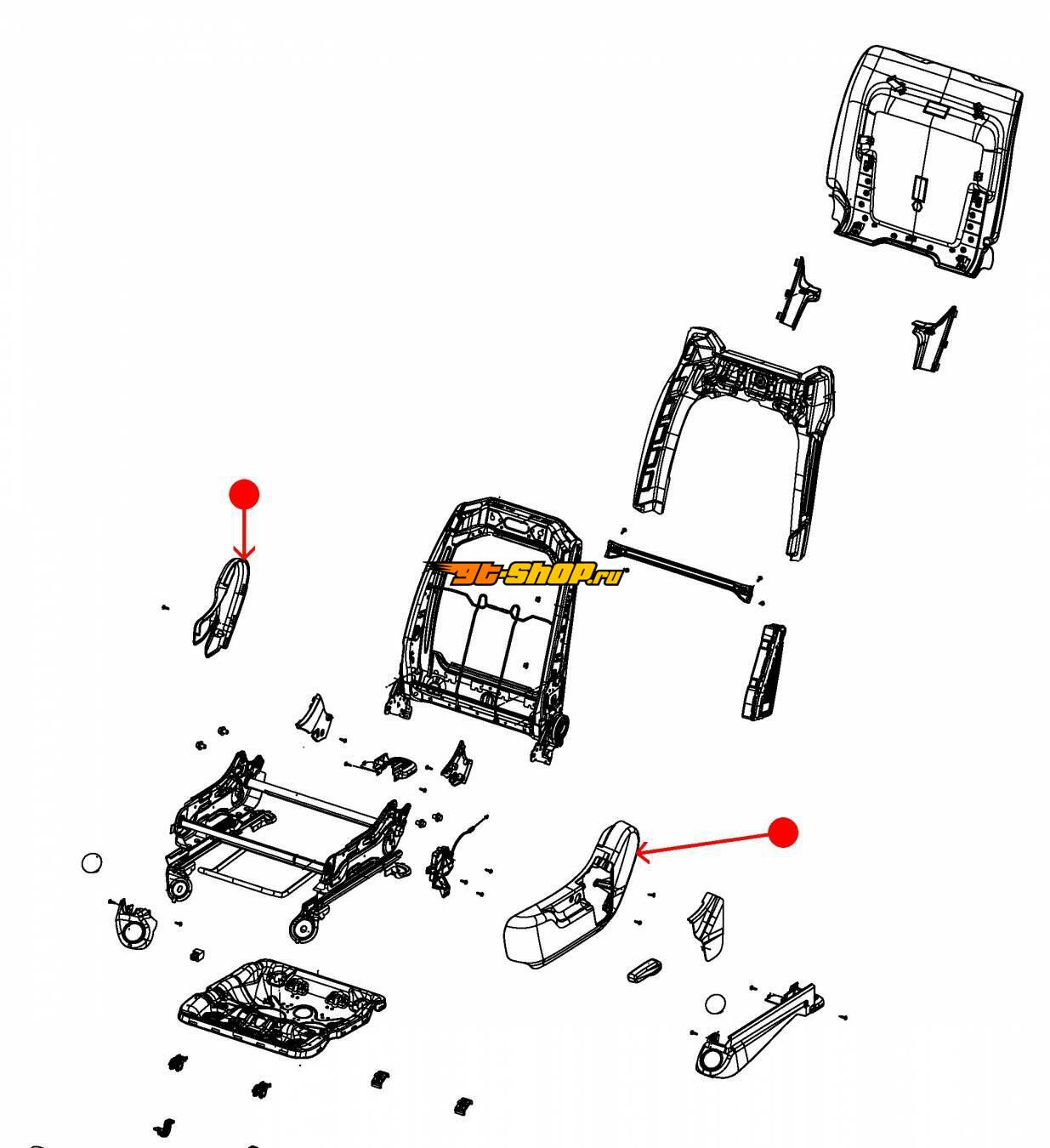 gt-shop.ru