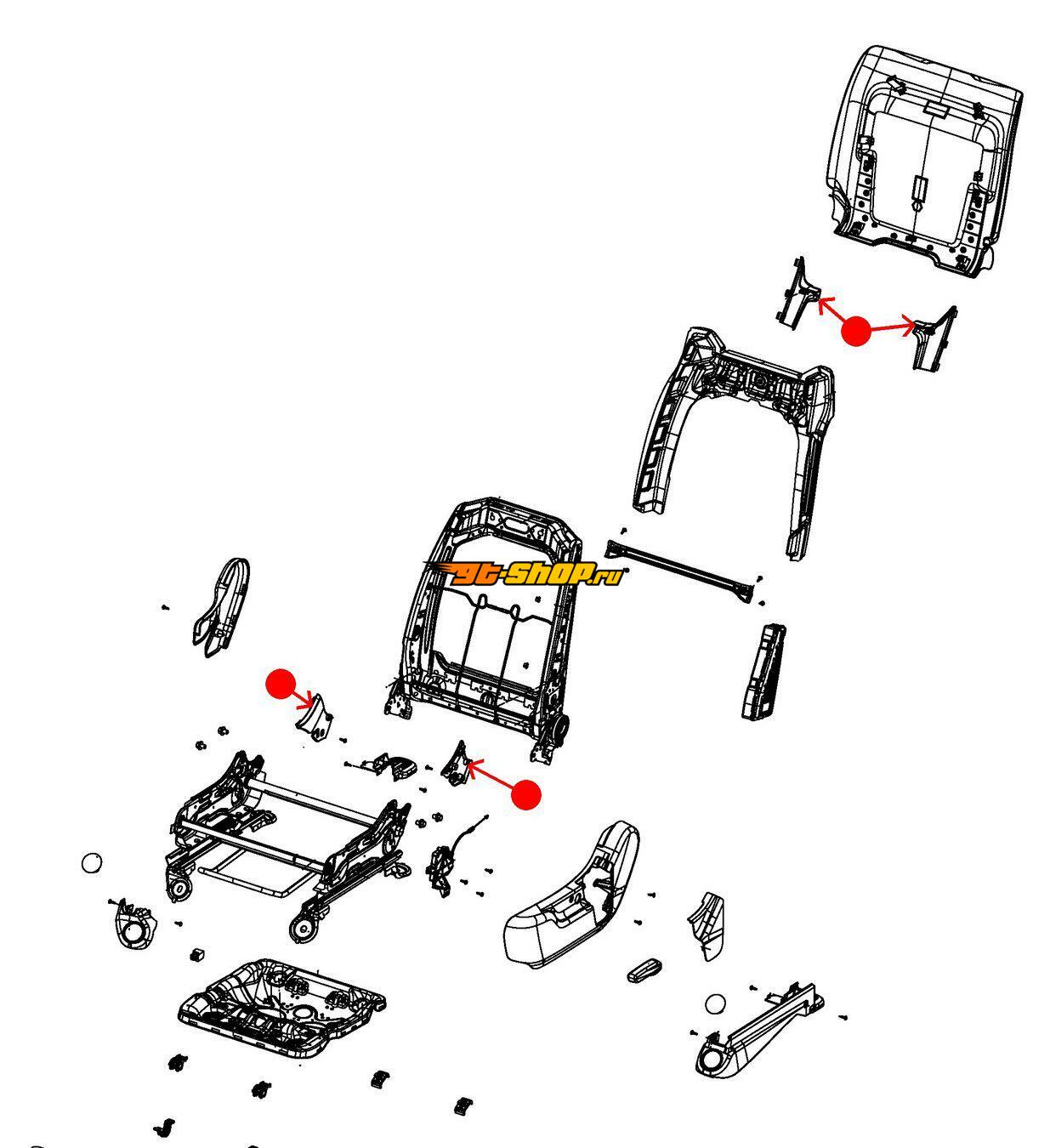 gt-shop.ru