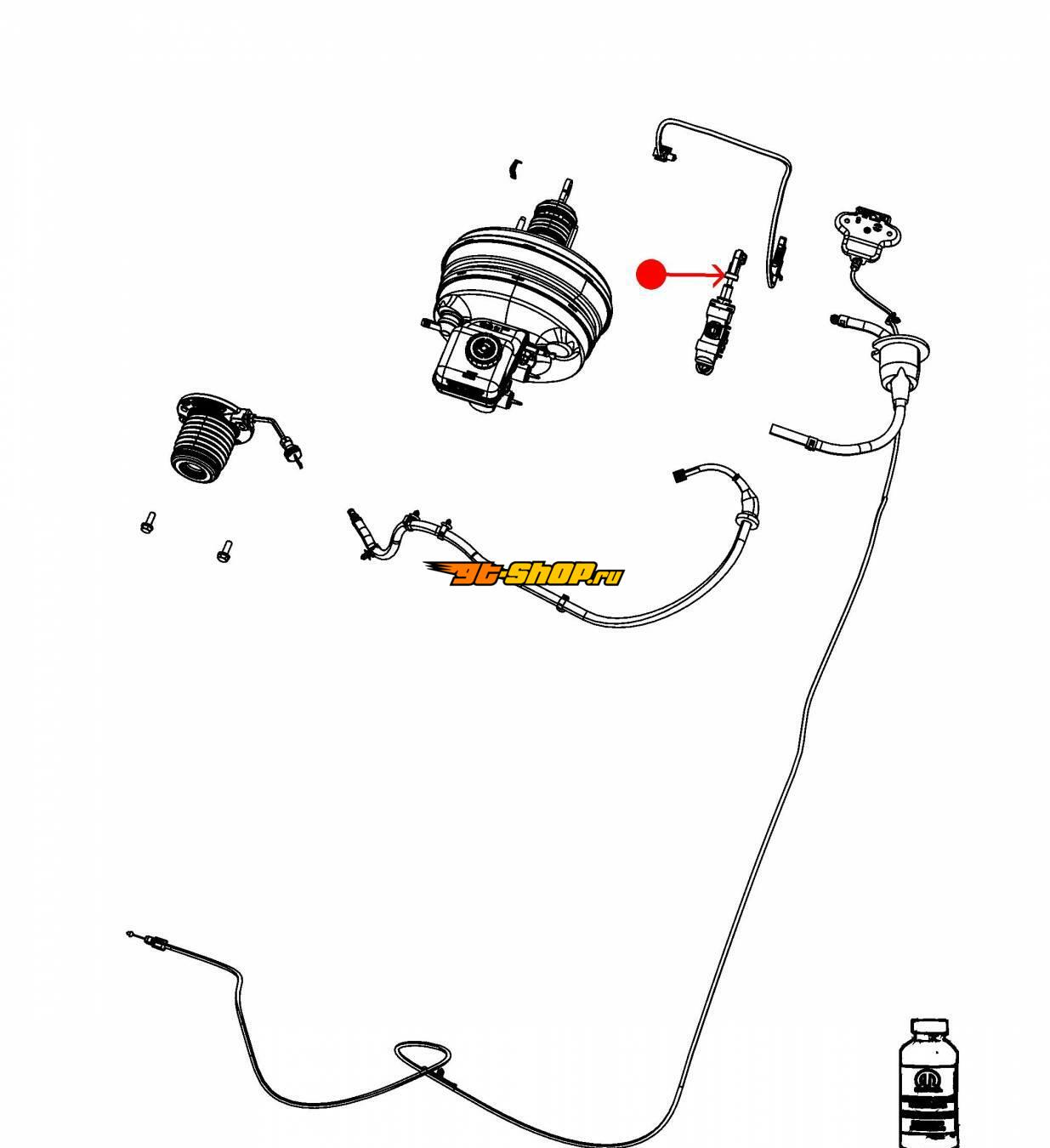 gt-shop.ru