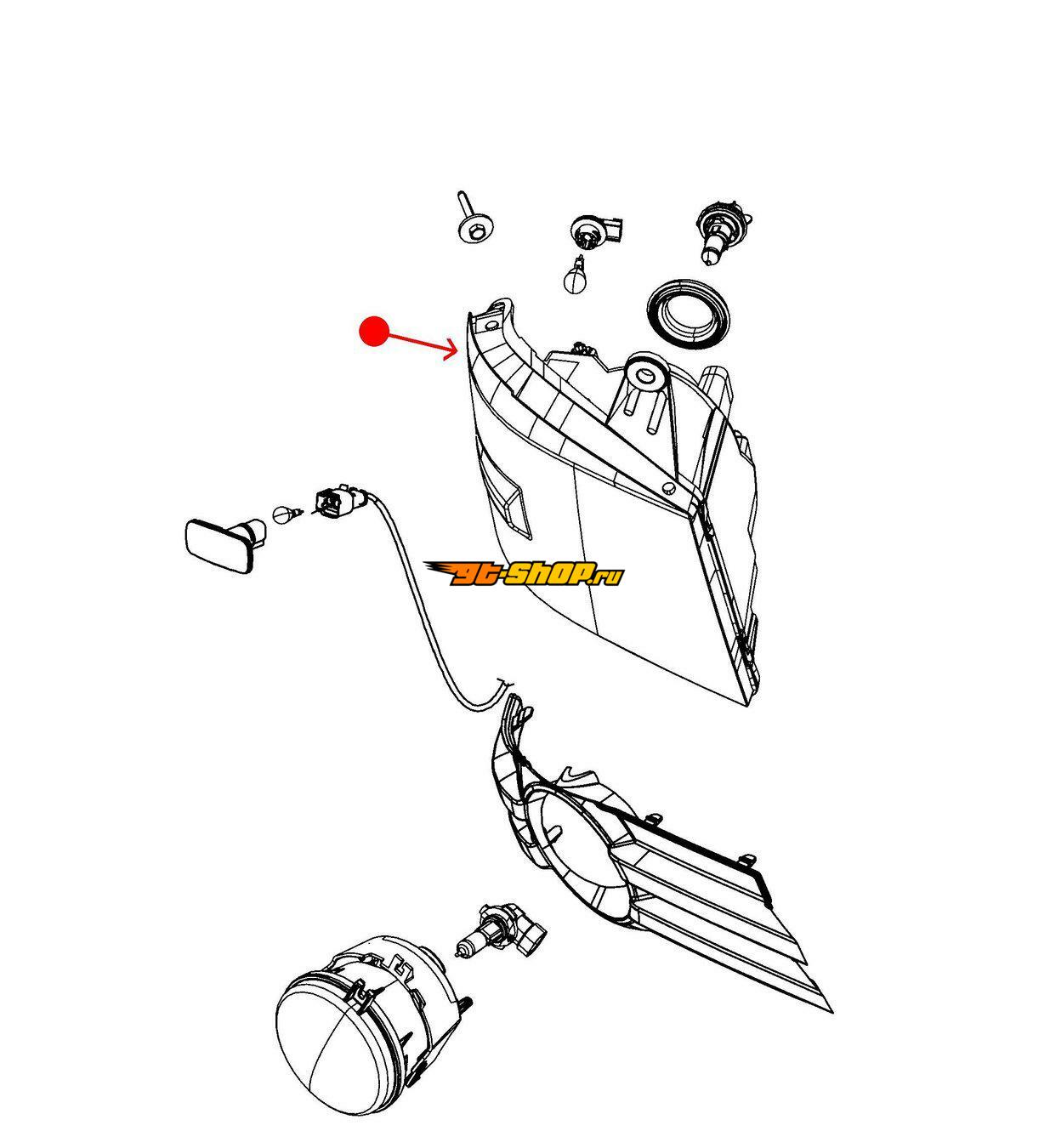 gt-shop.ru