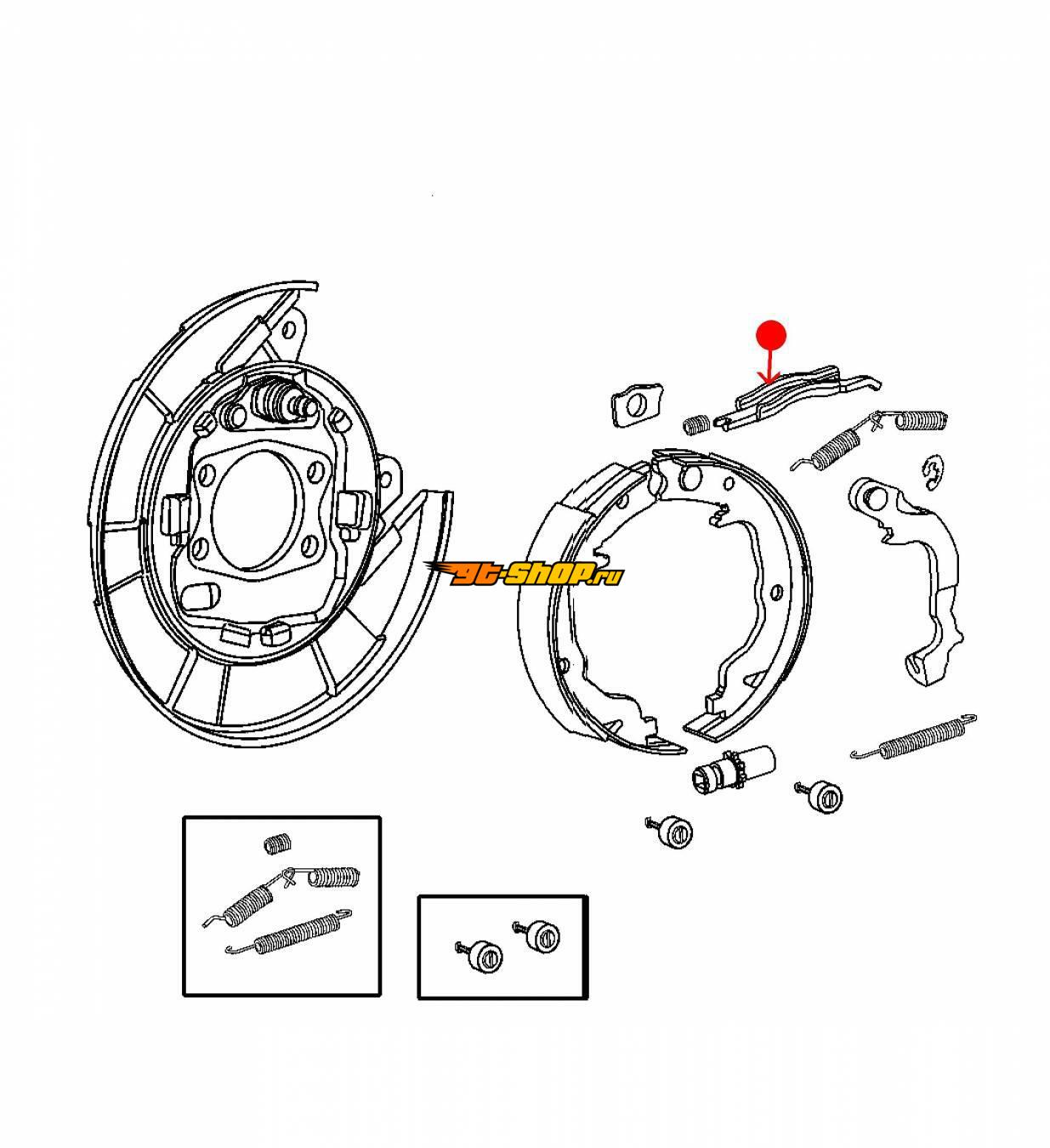 gt-shop.ru