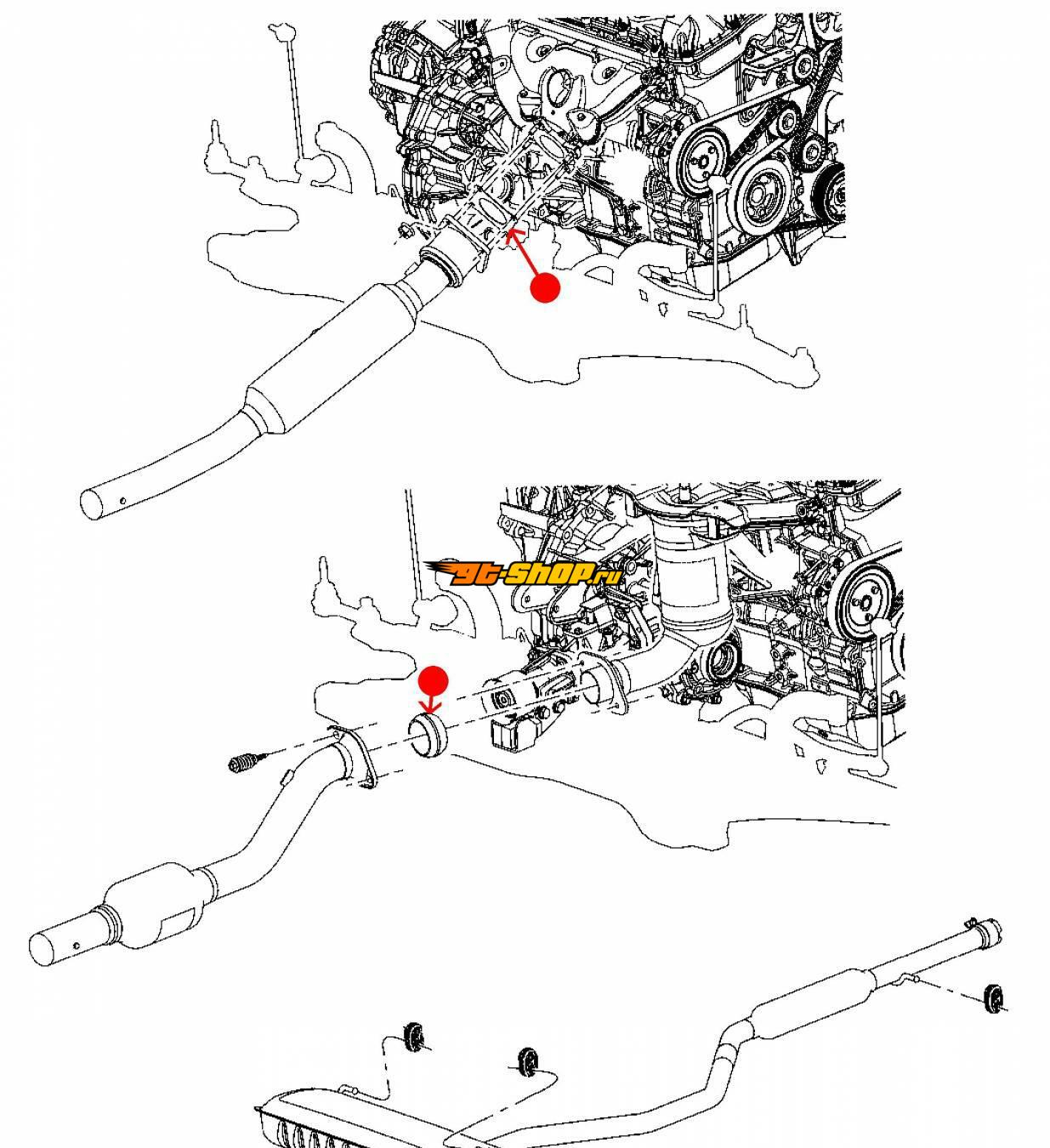 gt-shop.ru