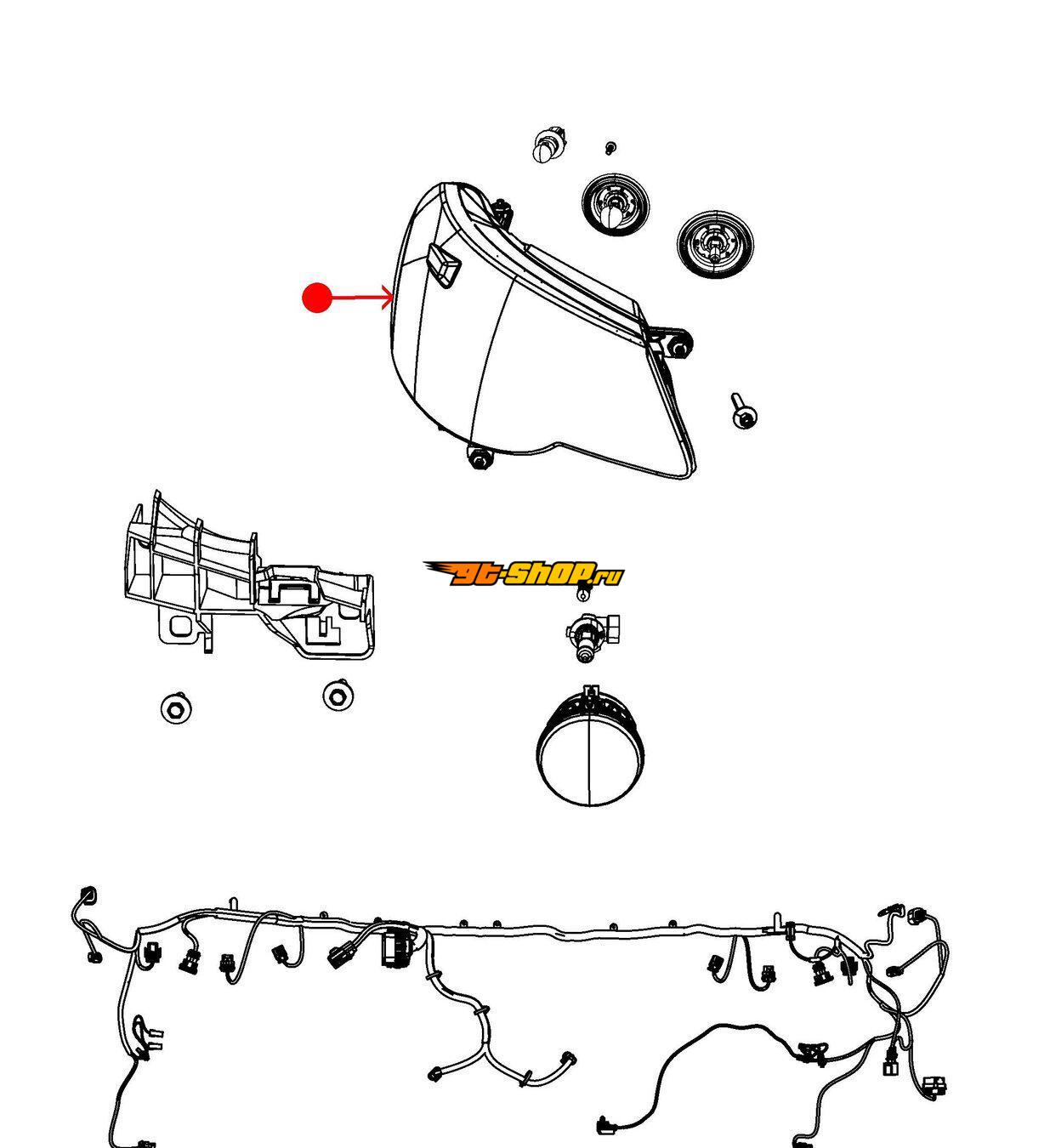 gt-shop.ru