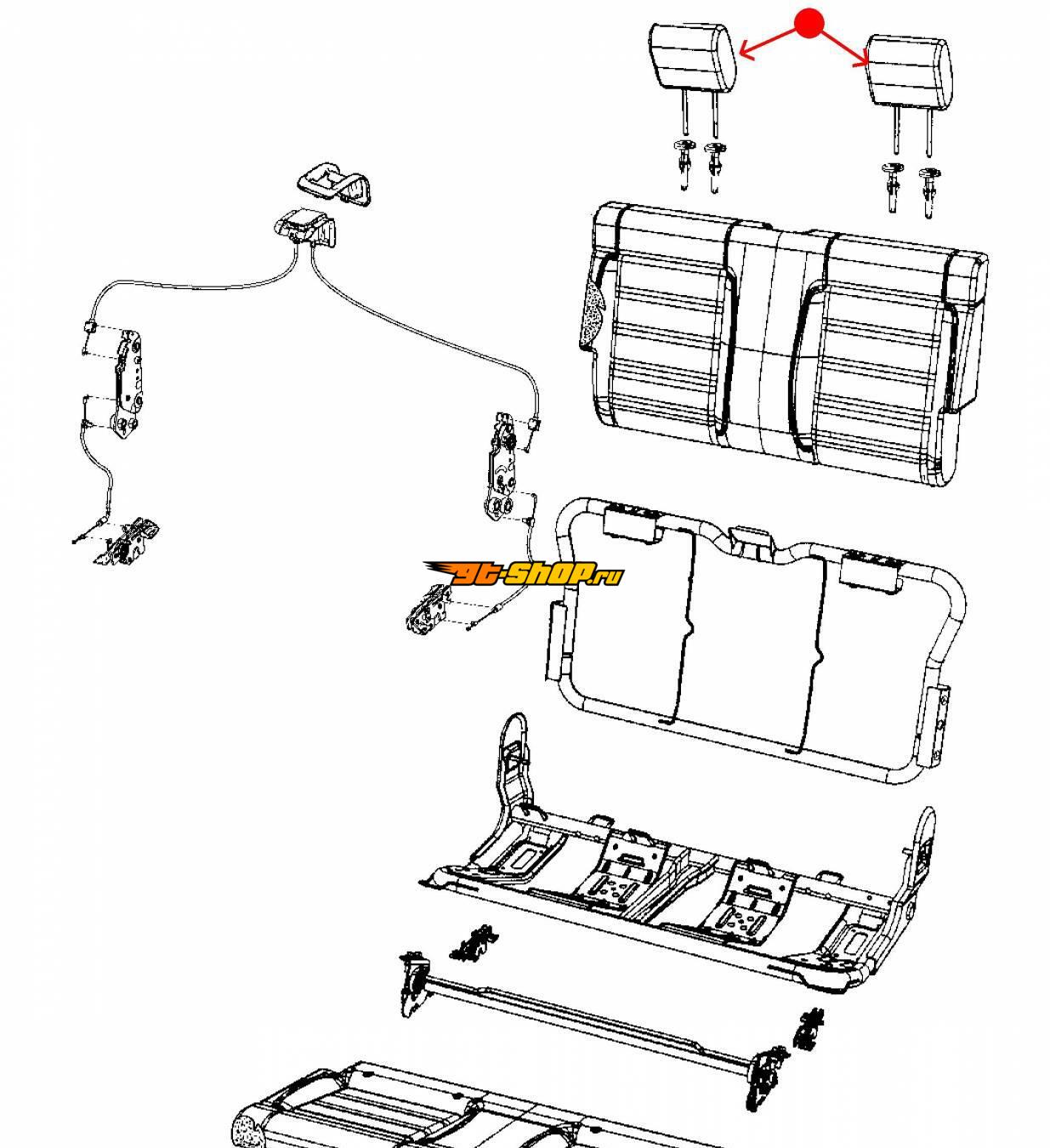 gt-shop.ru