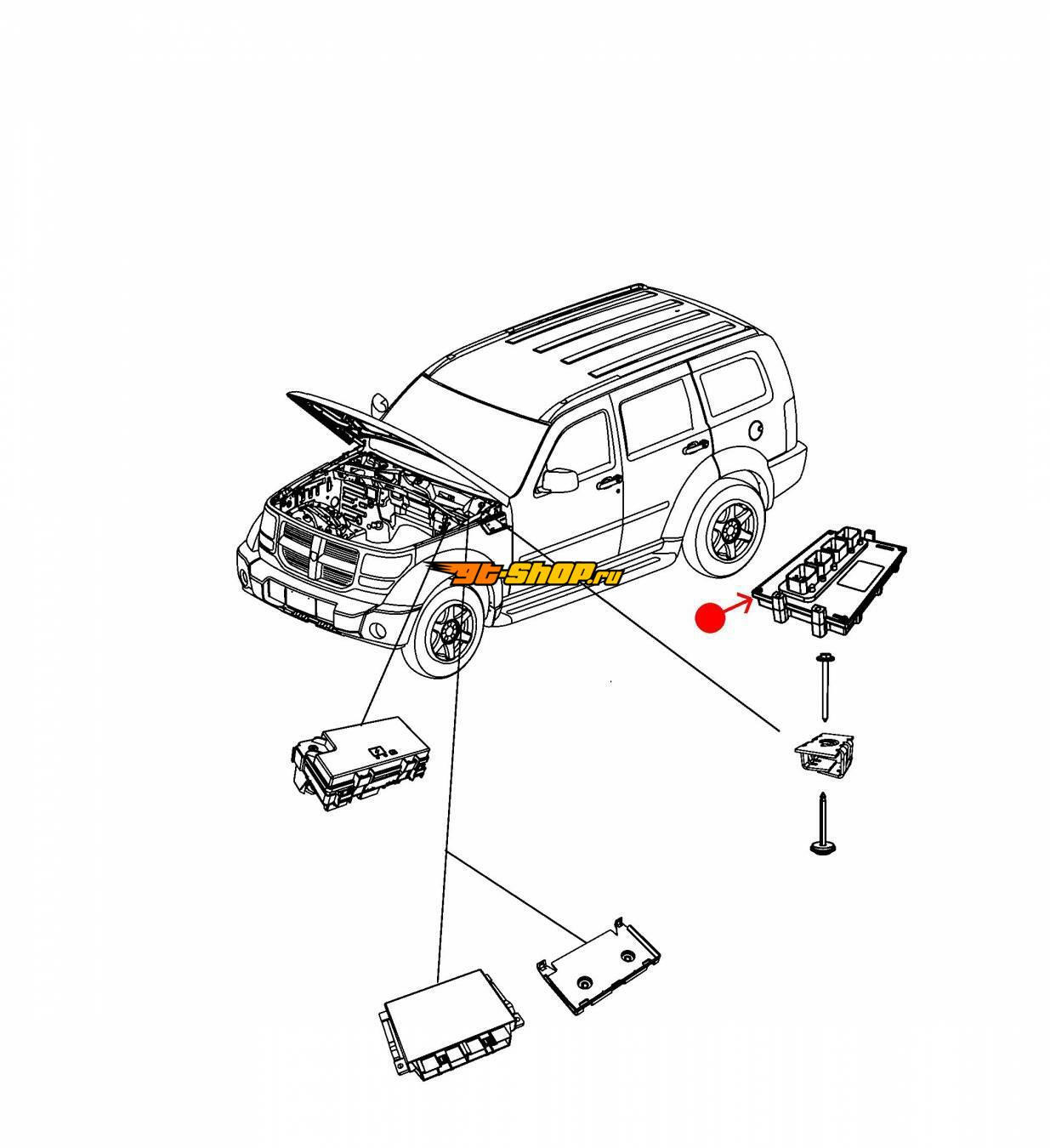 gt-shop.ru