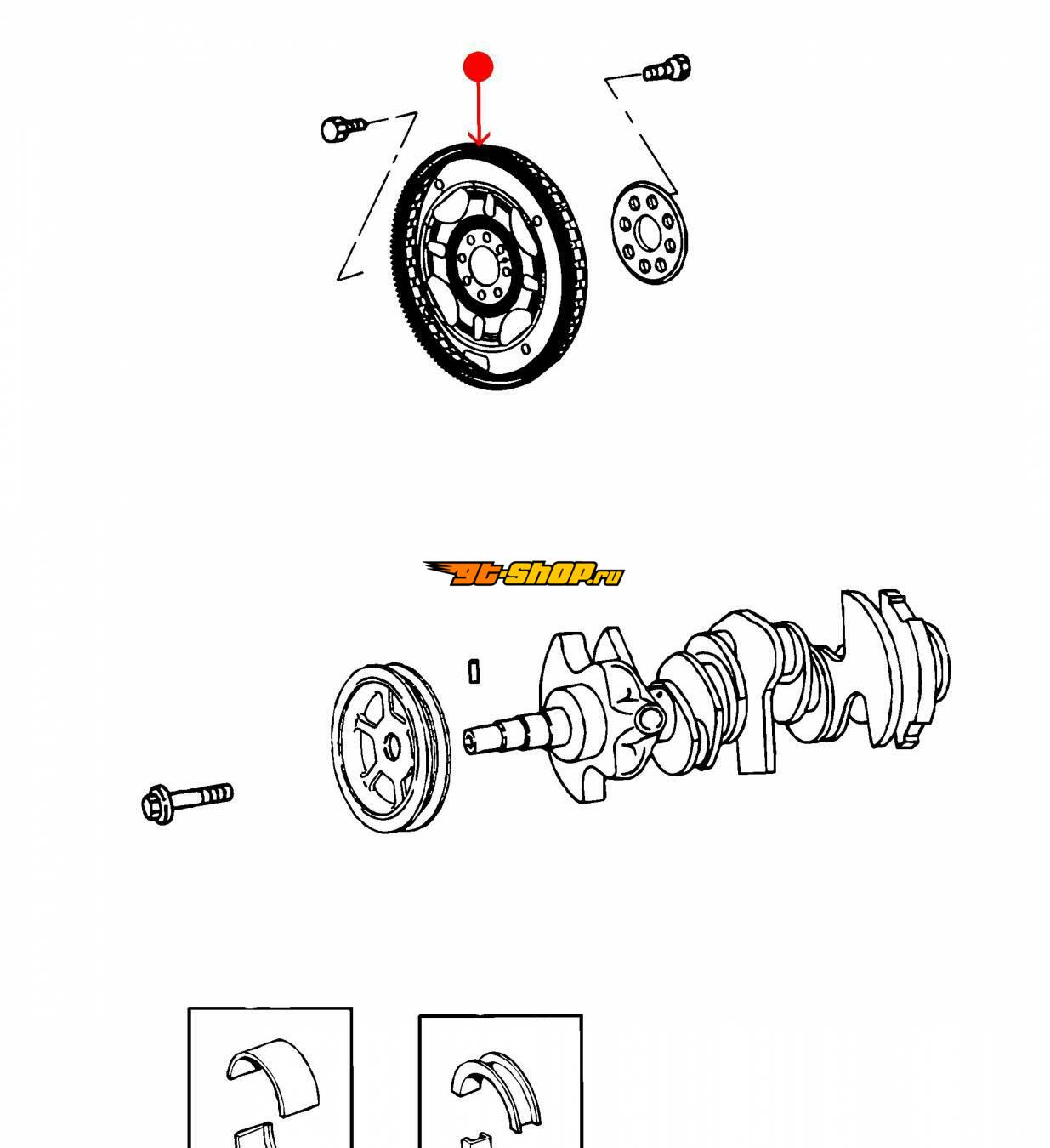 gt-shop.ru