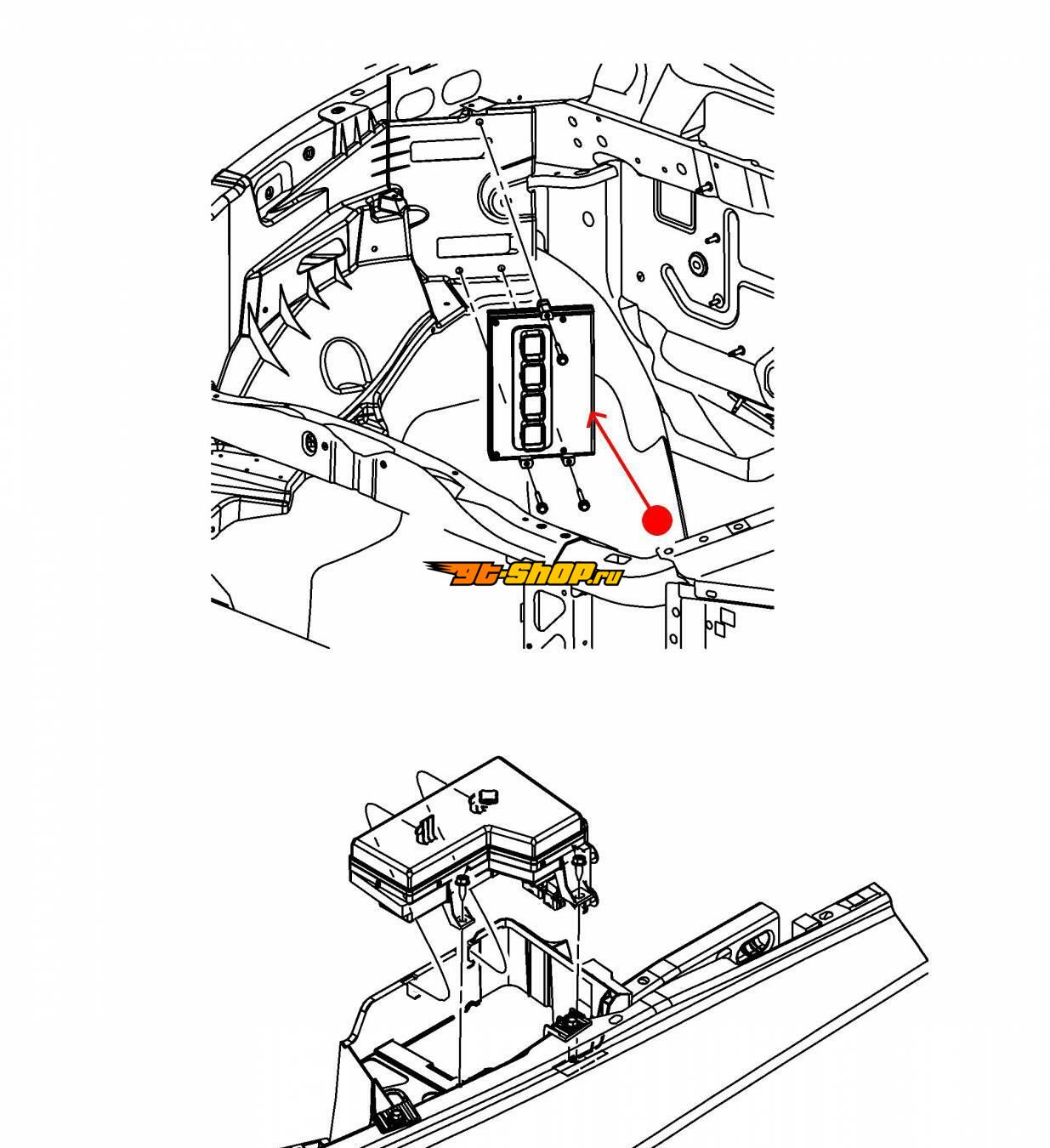 gt-shop.ru