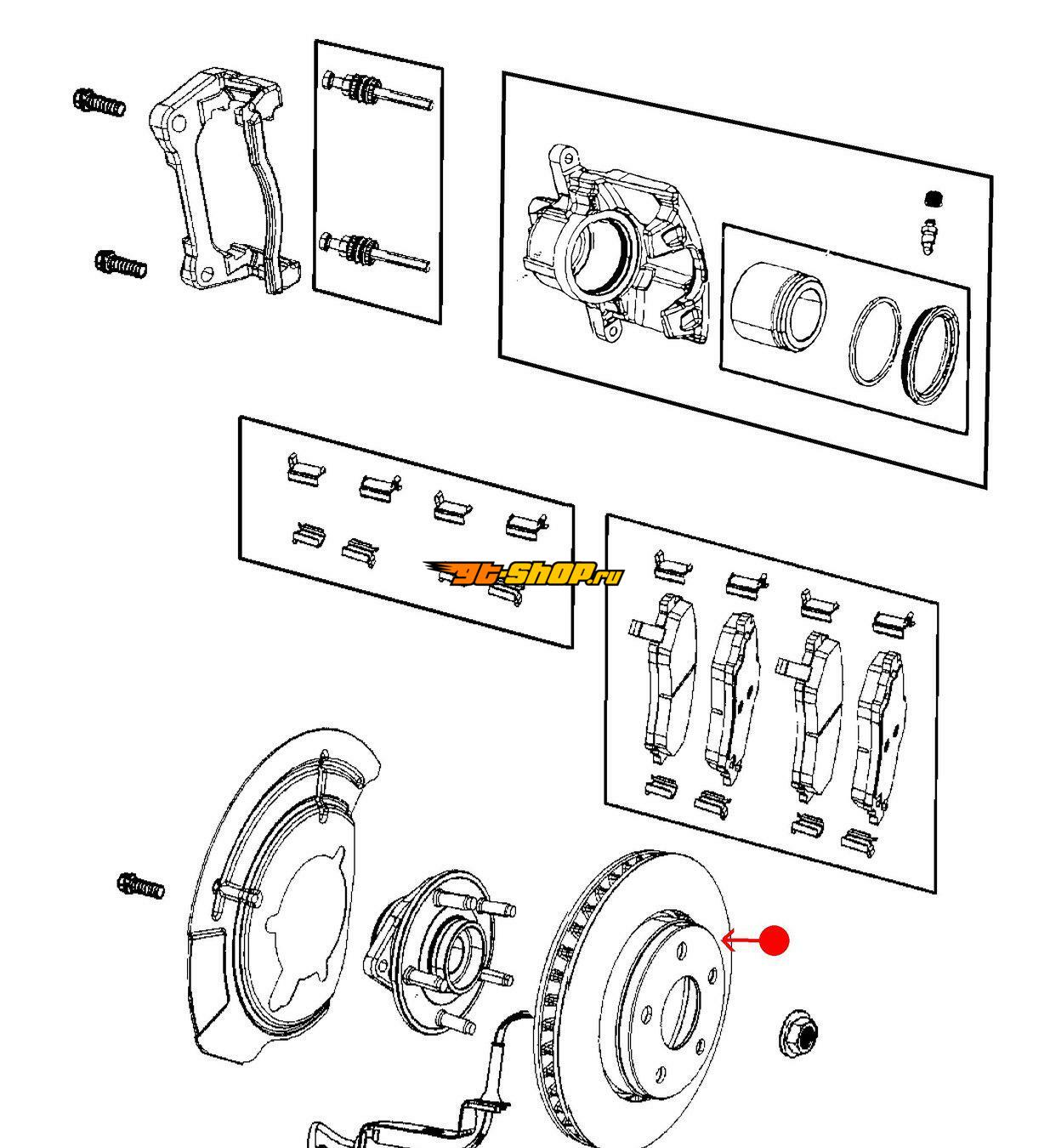 gt-shop.ru