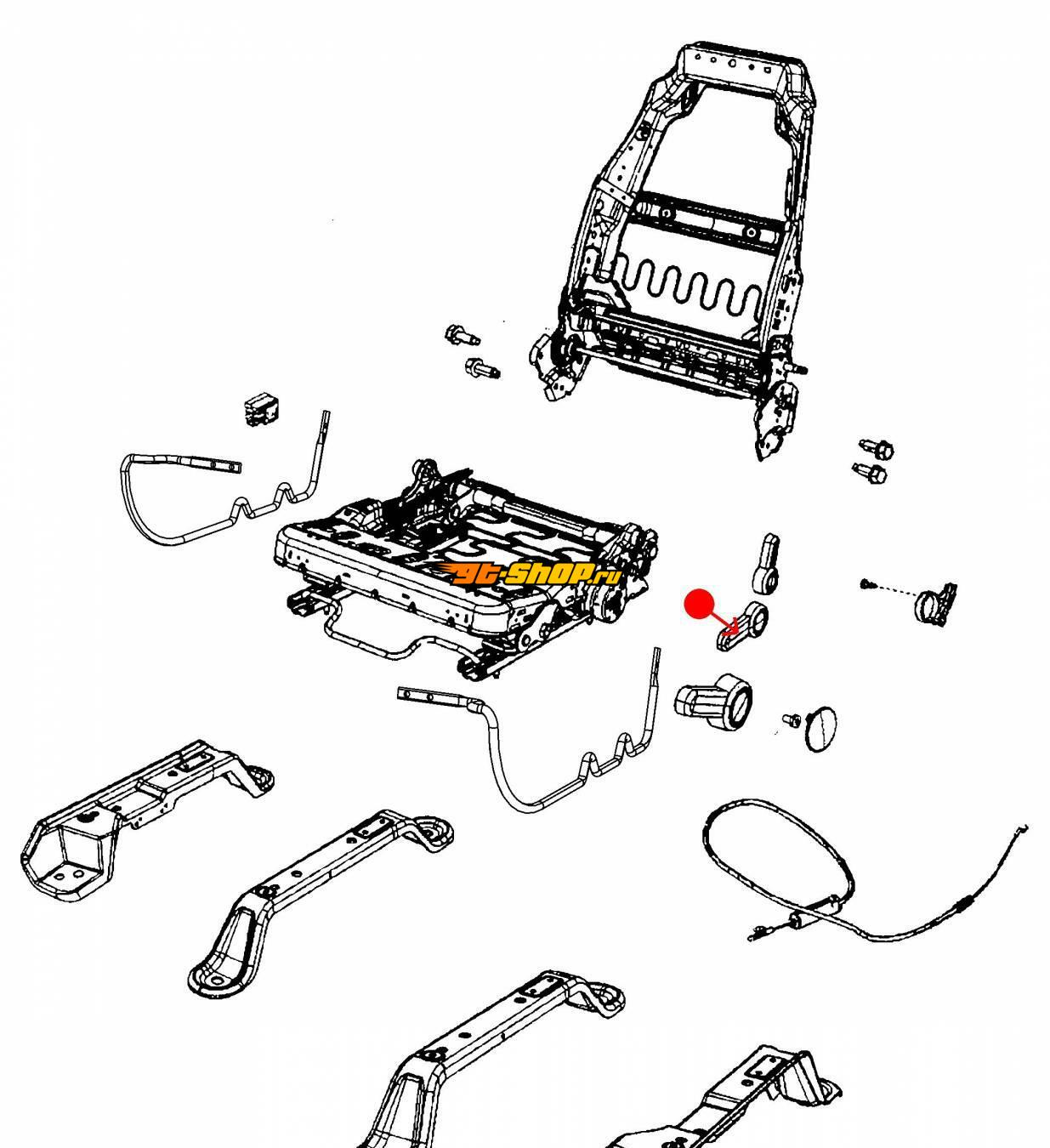 gt-shop.ru