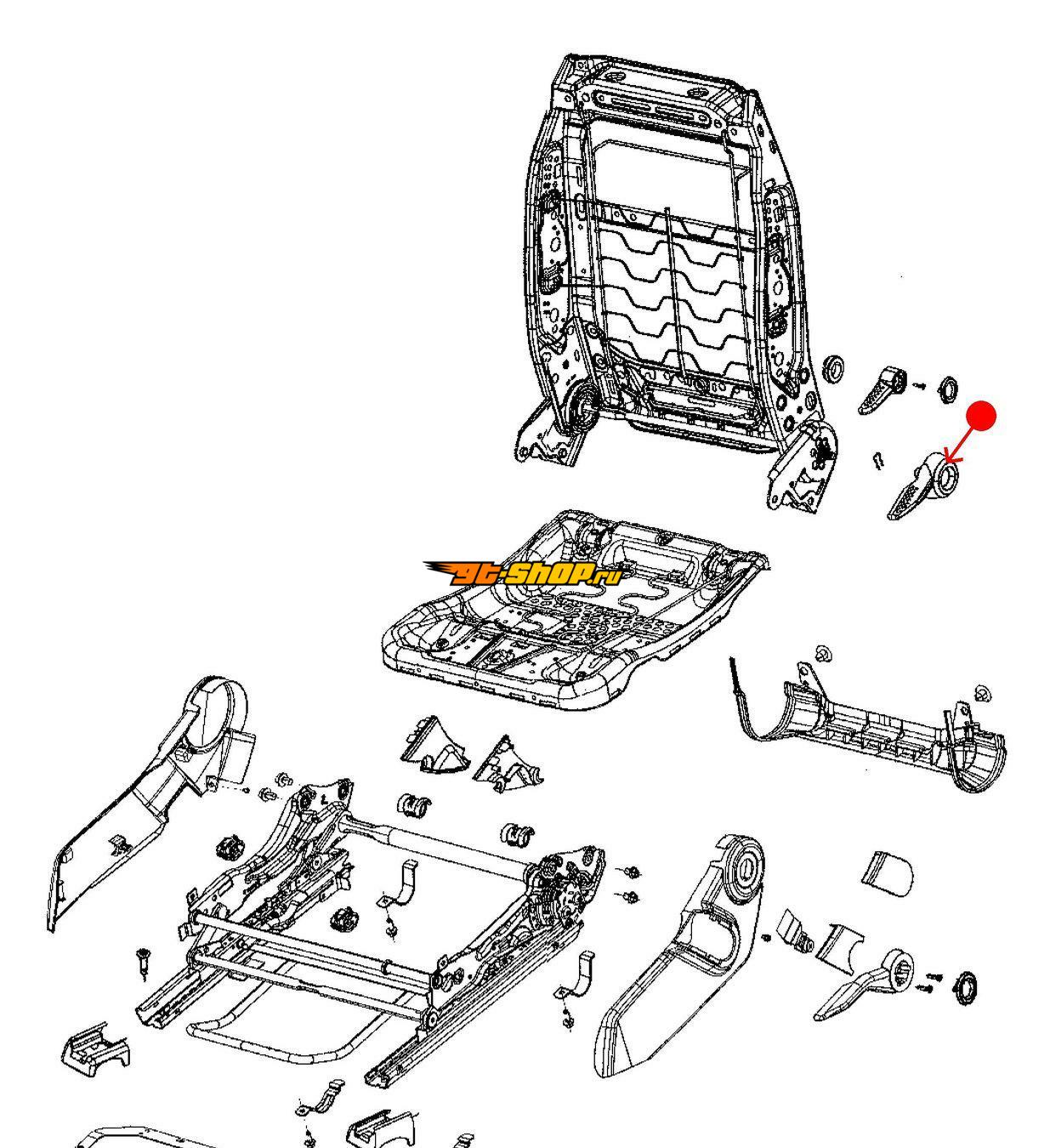 gt-shop.ru