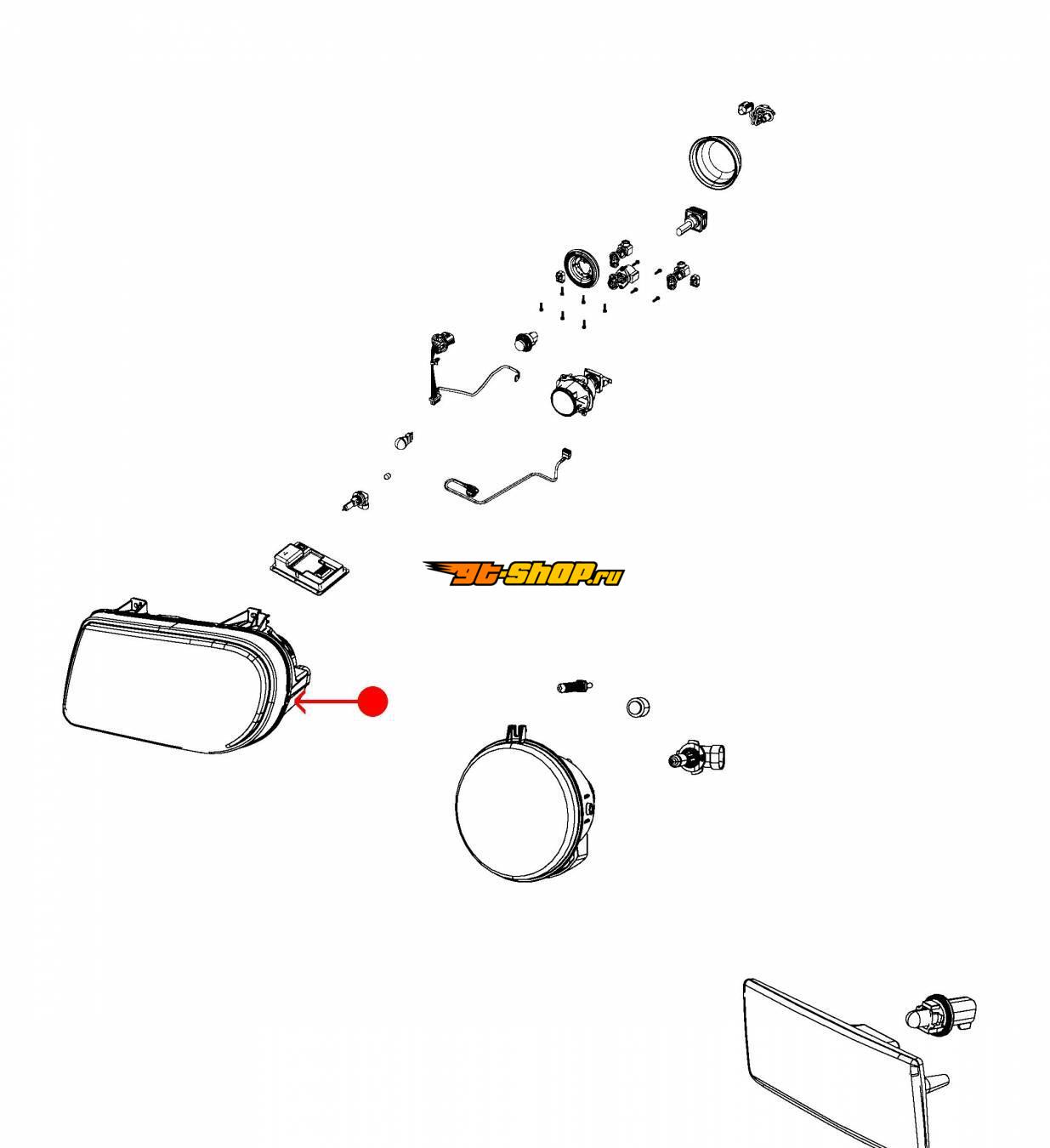 gt-shop.ru