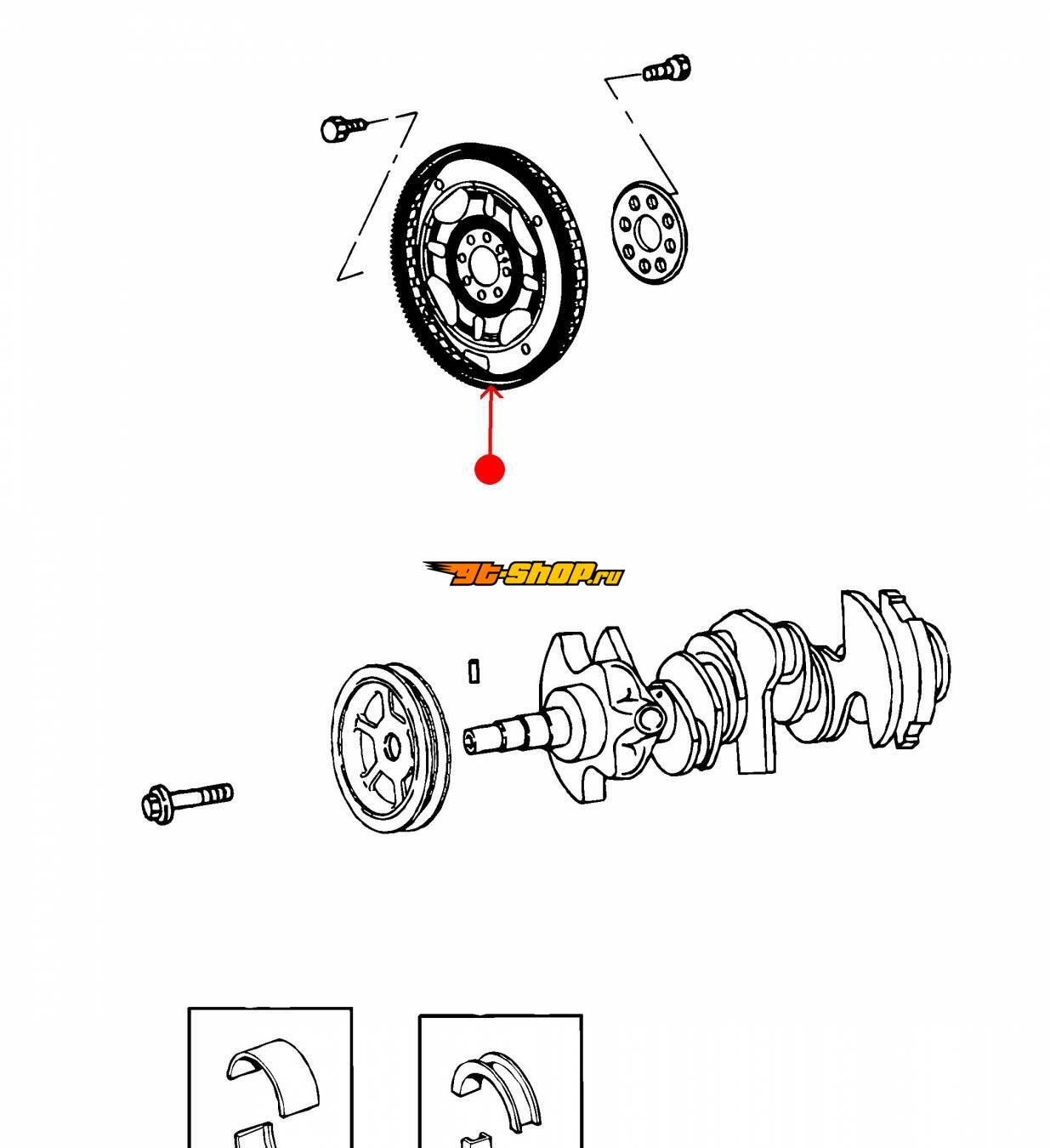 gt-shop.ru