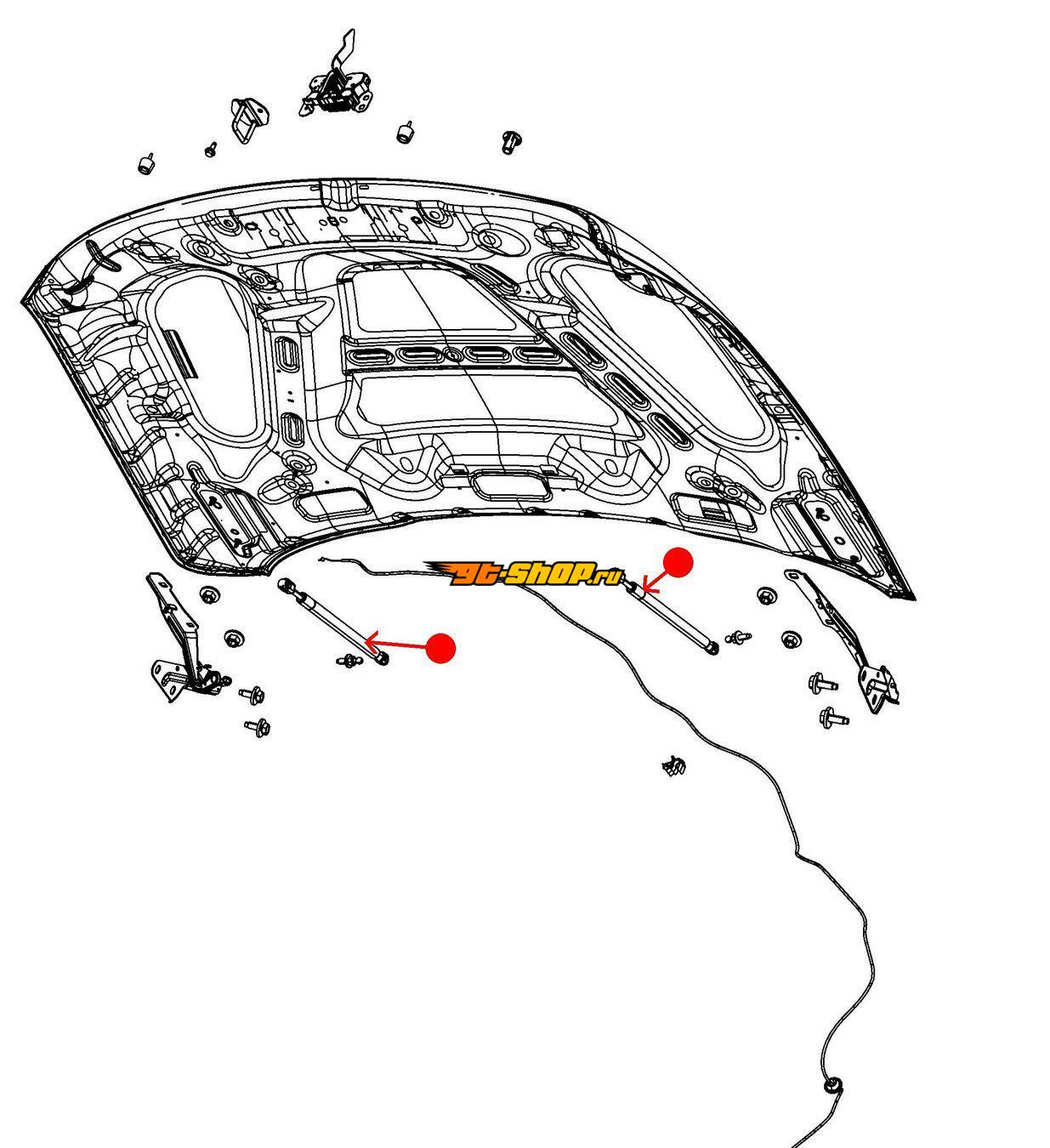 gt-shop.ru