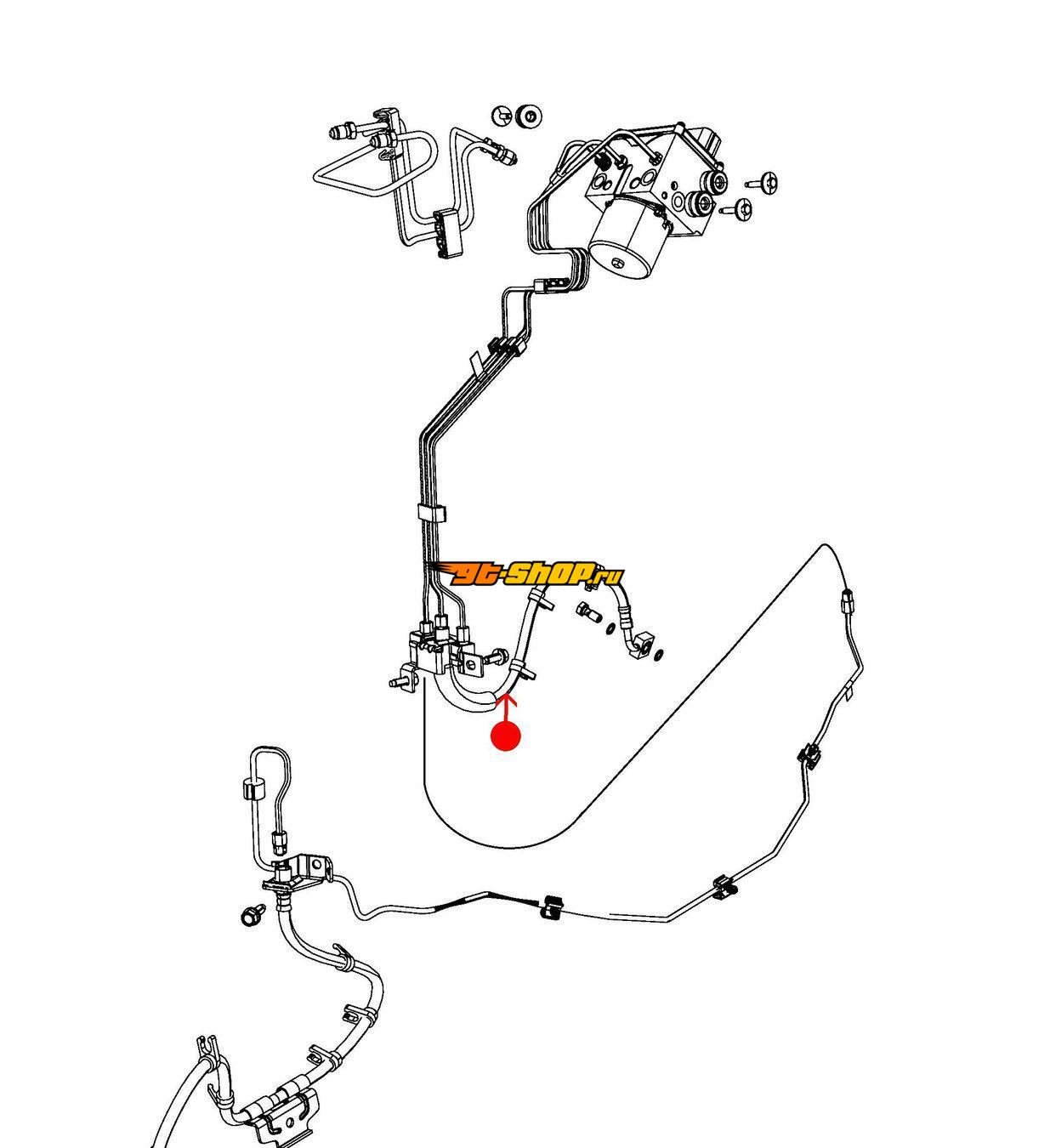 gt-shop.ru