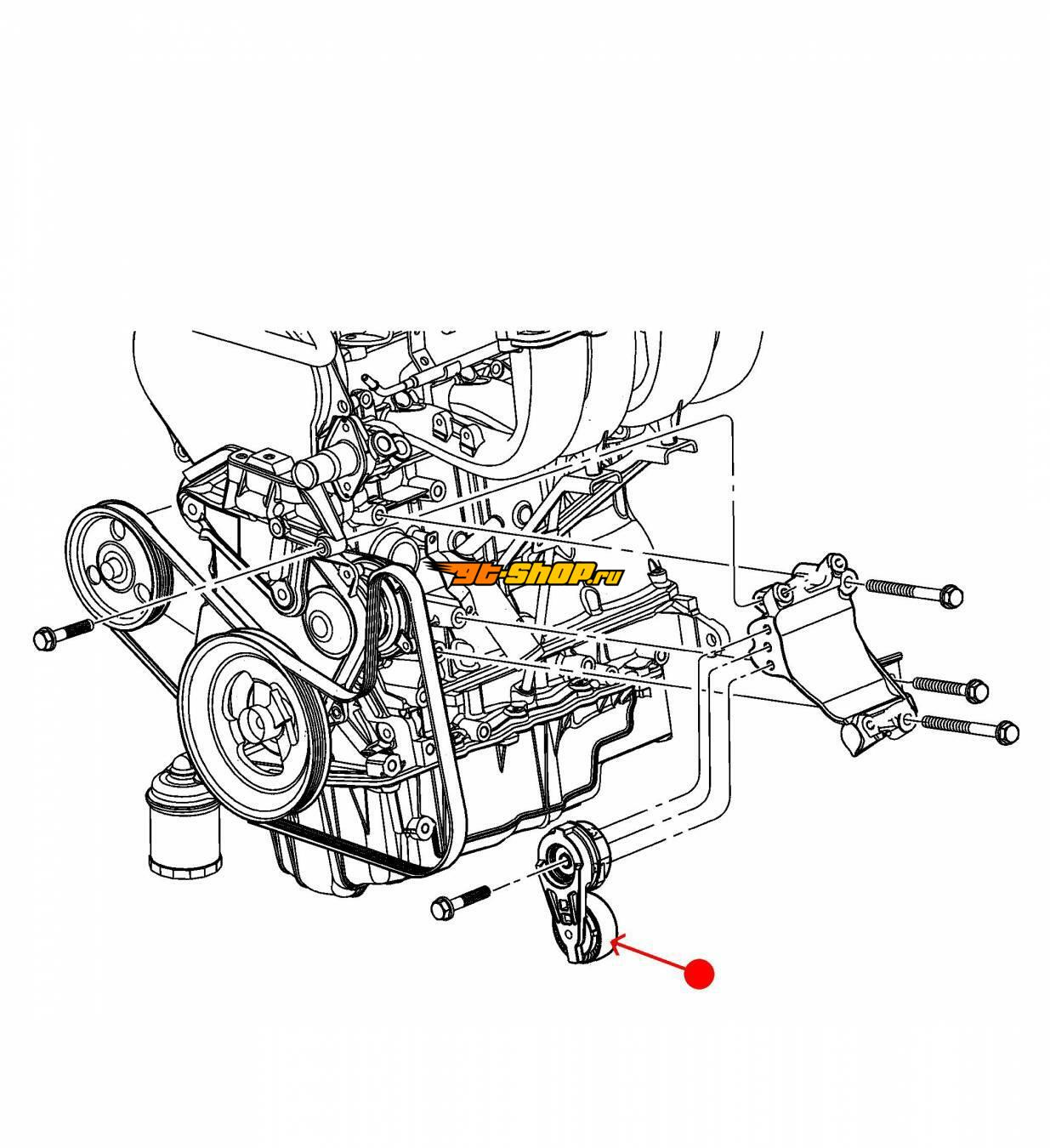 gt-shop.ru