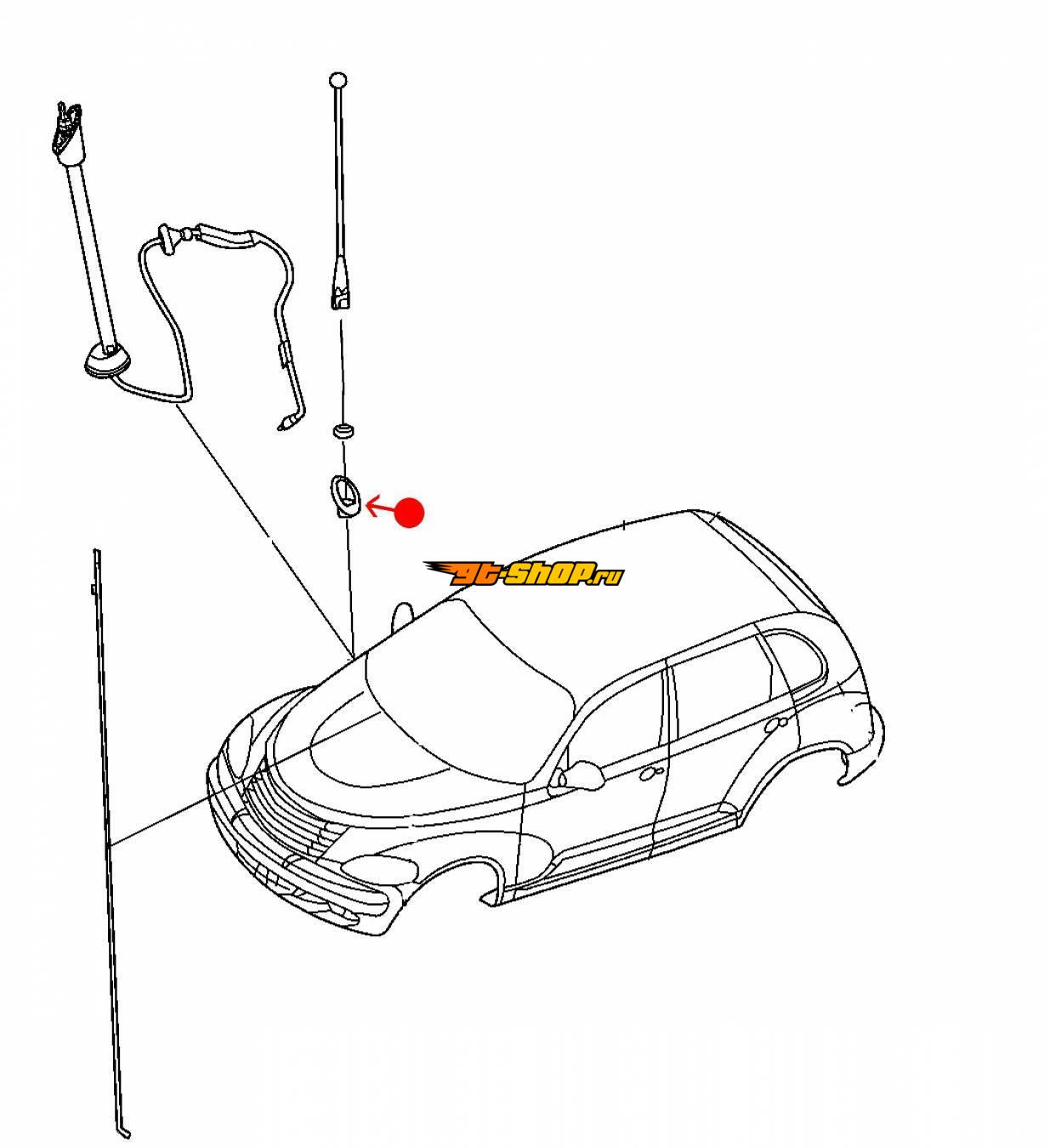 gt-shop.ru