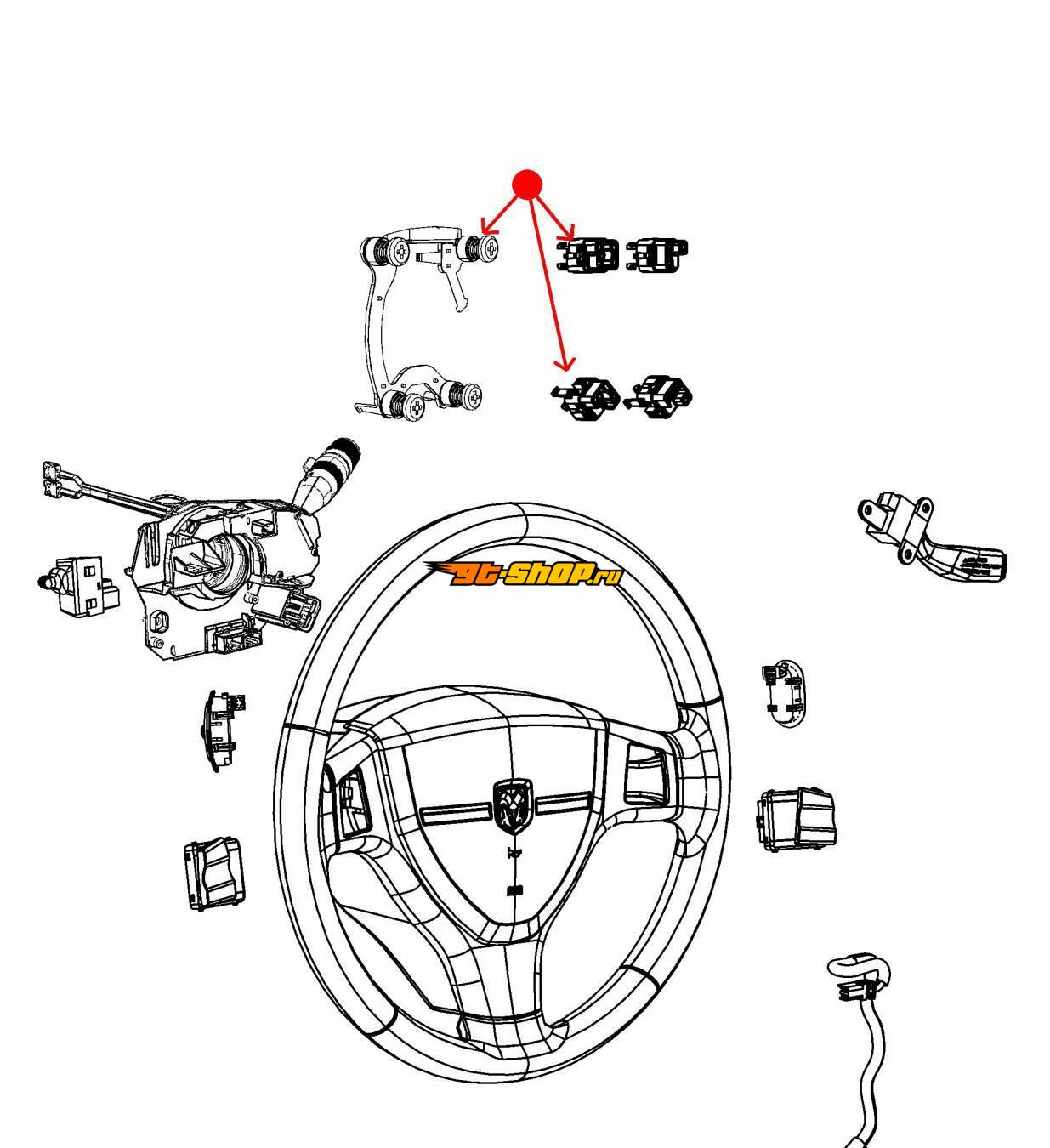 gt-shop.ru