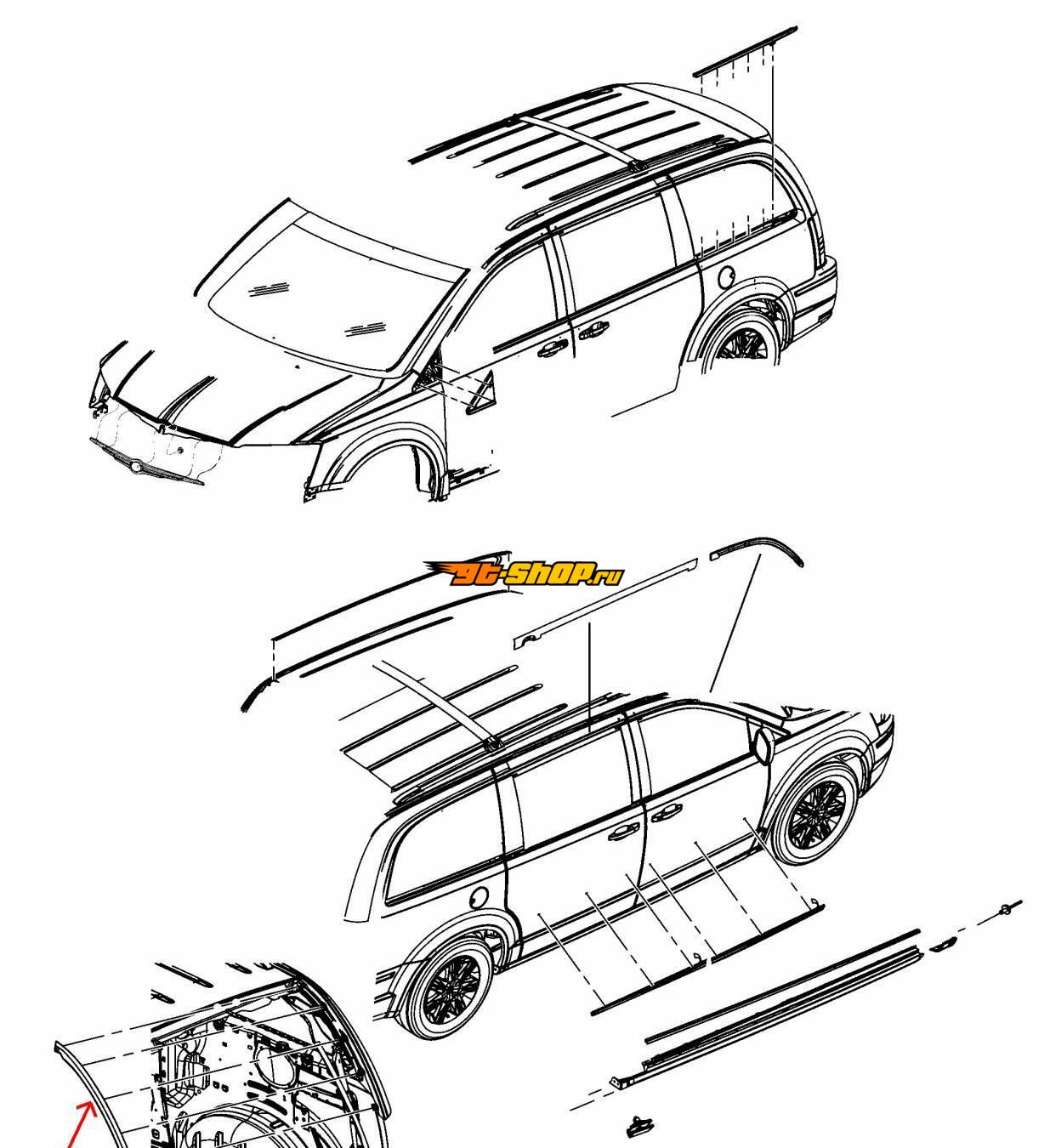 gt-shop.ru