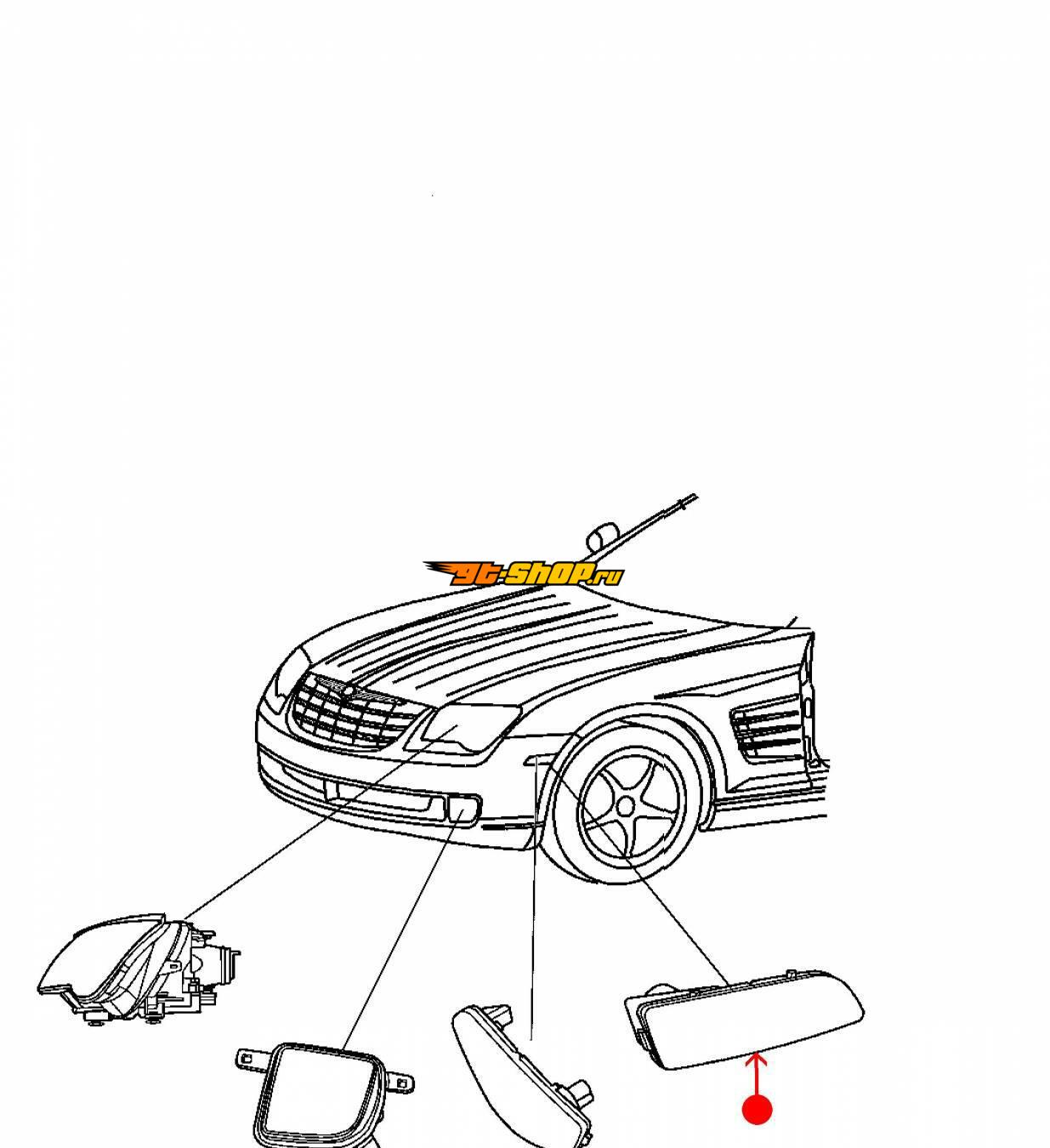 gt-shop.ru