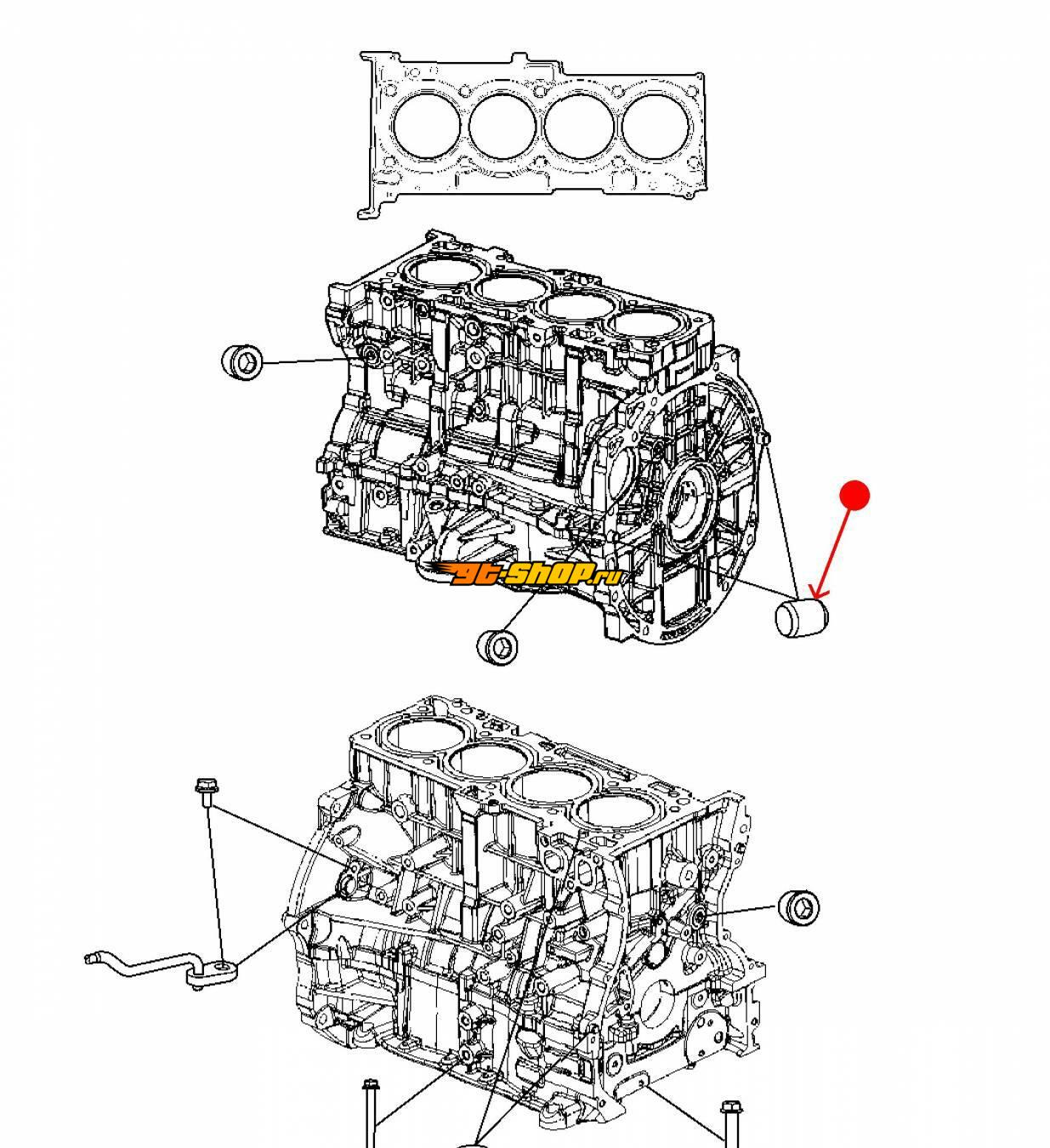 gt-shop.ru