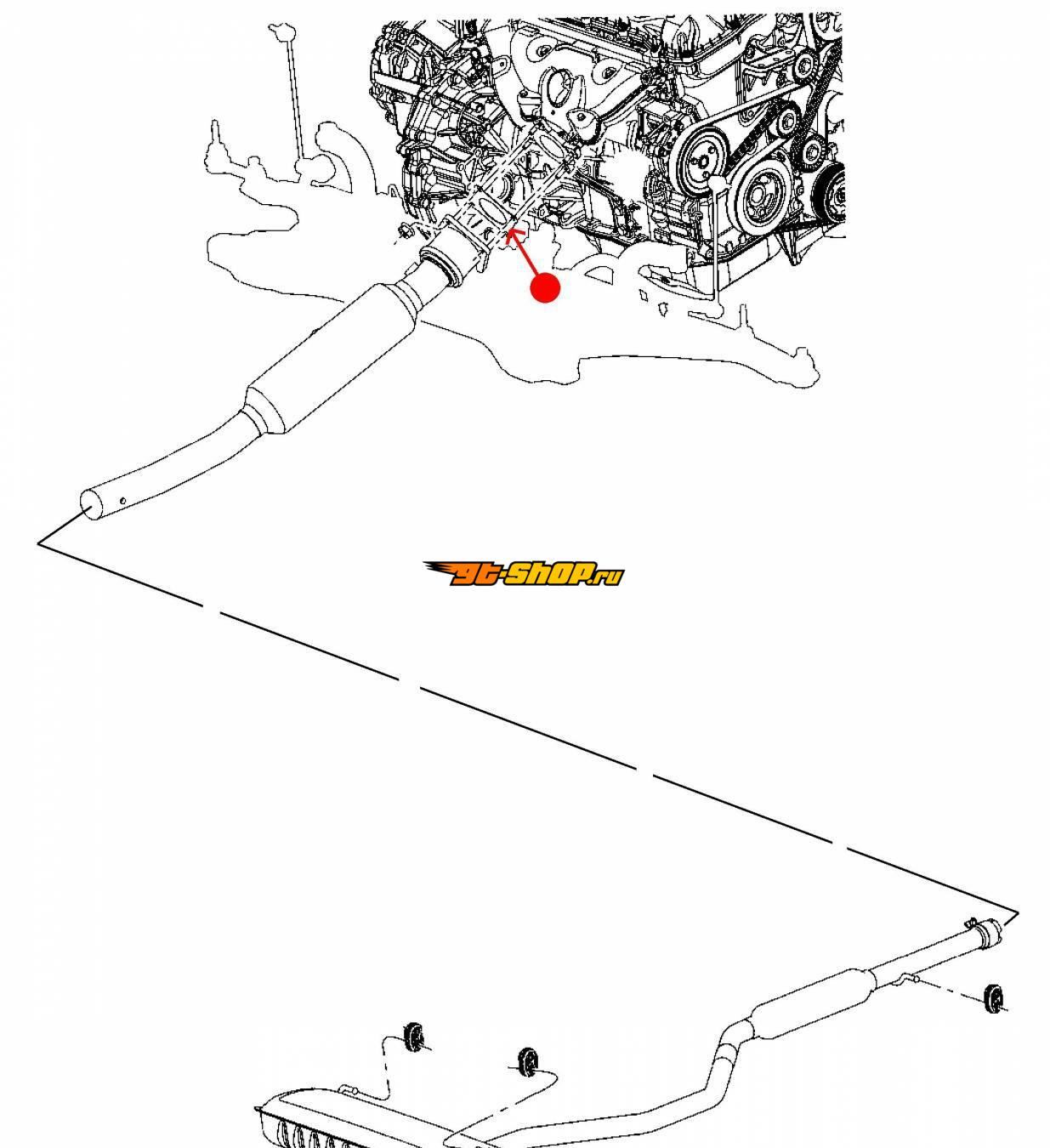 gt-shop.ru