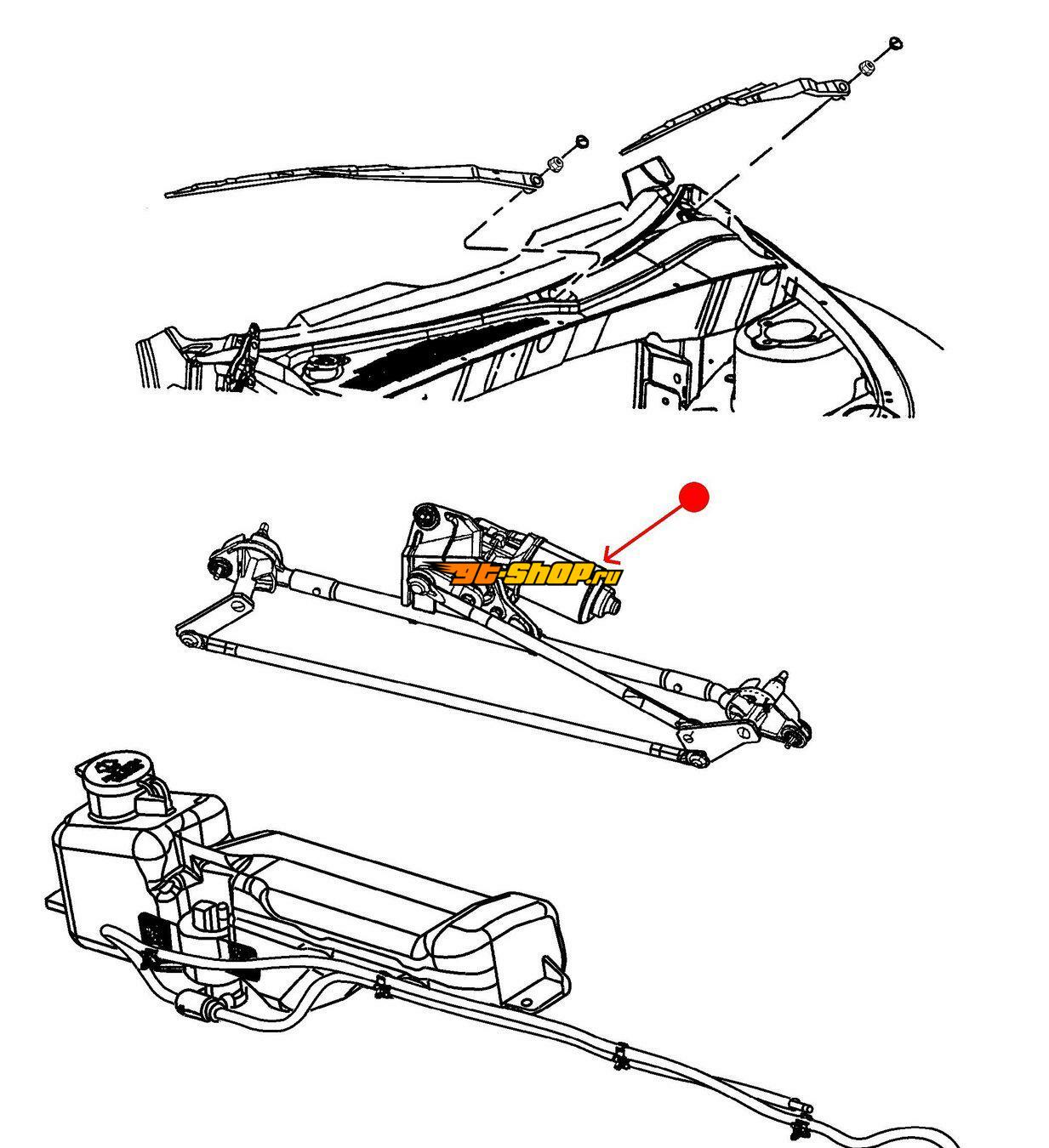 gt-shop.ru