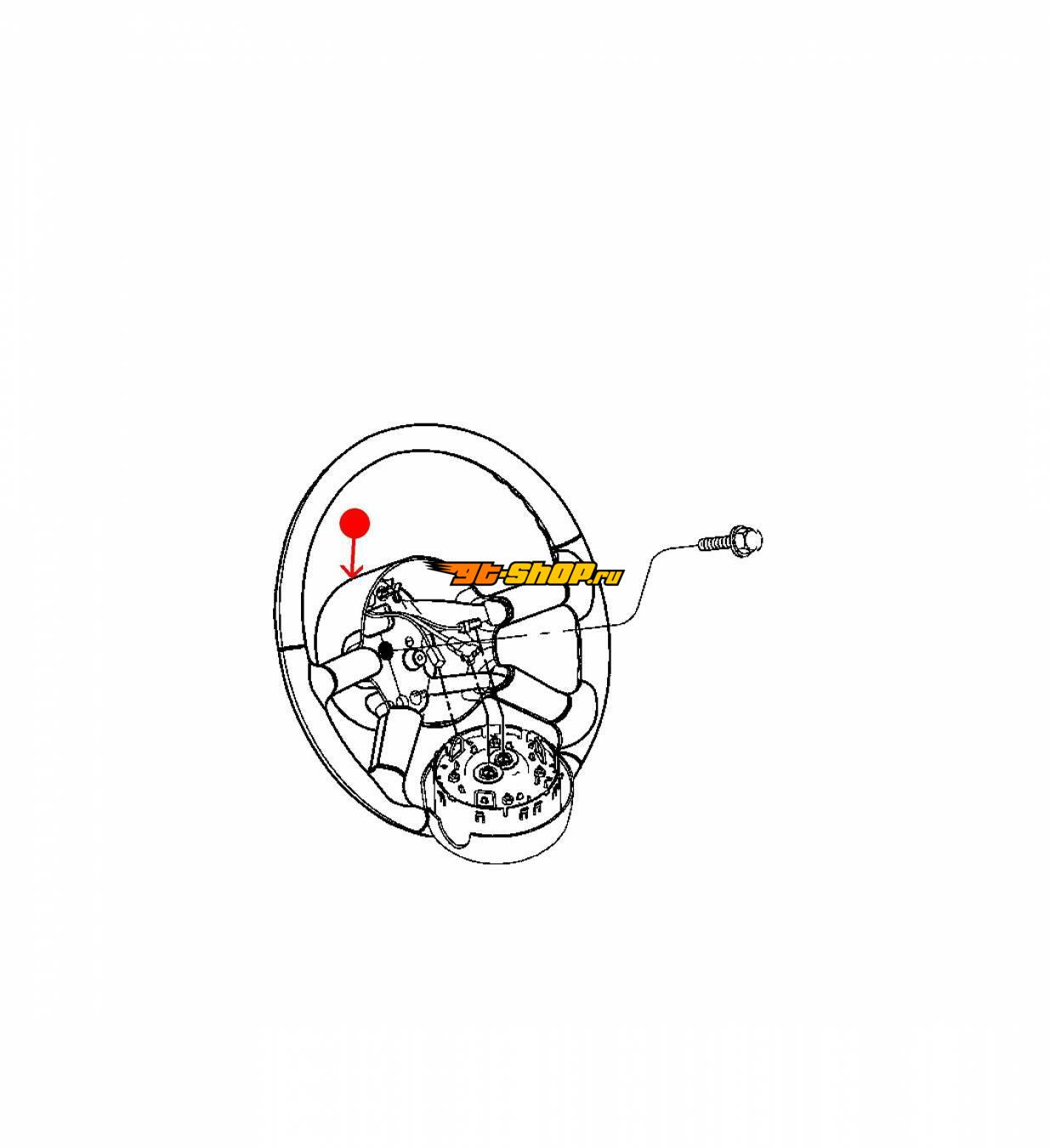 gt-shop.ru