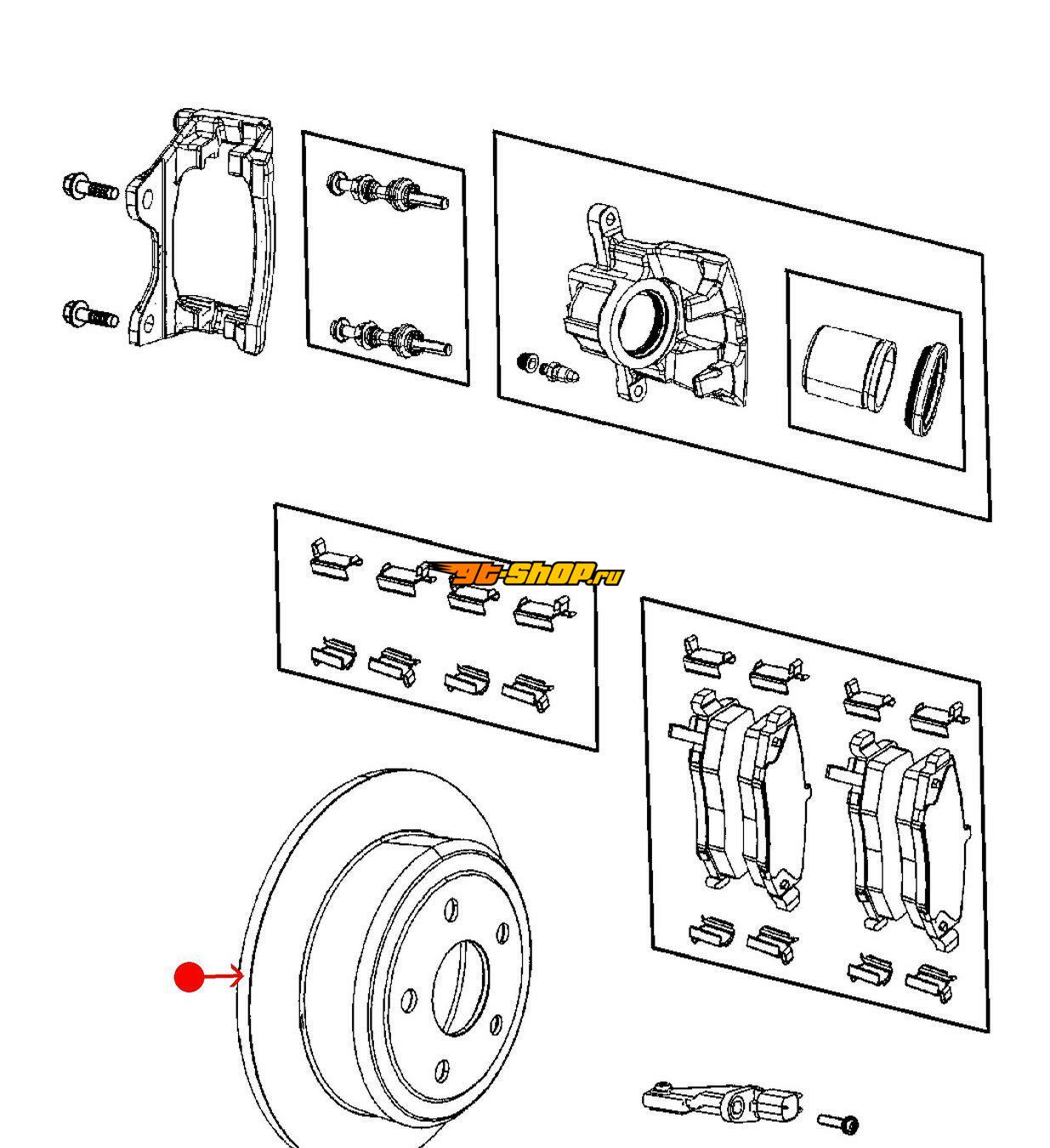 gt-shop.ru