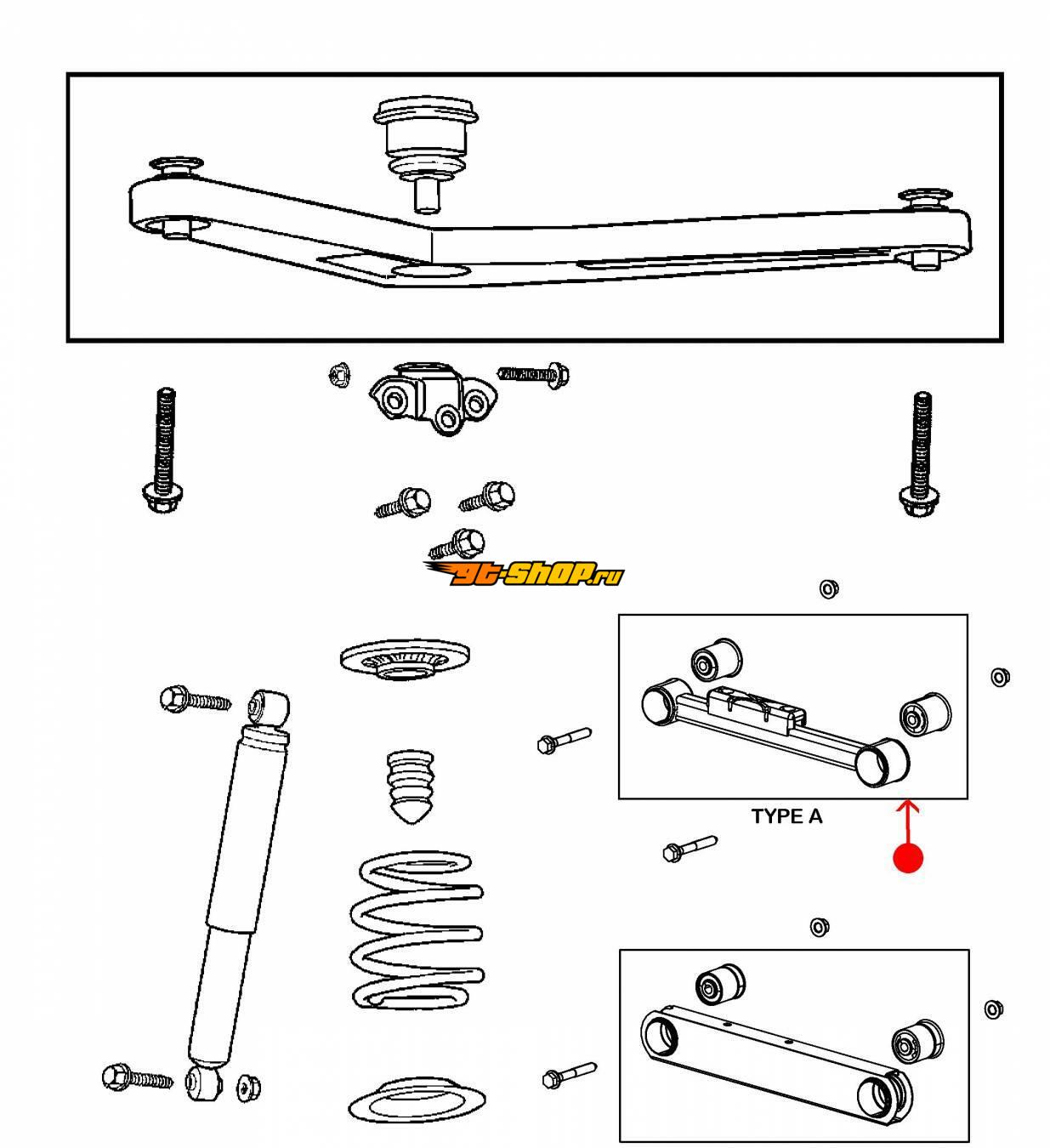 gt-shop.ru

TYPE A