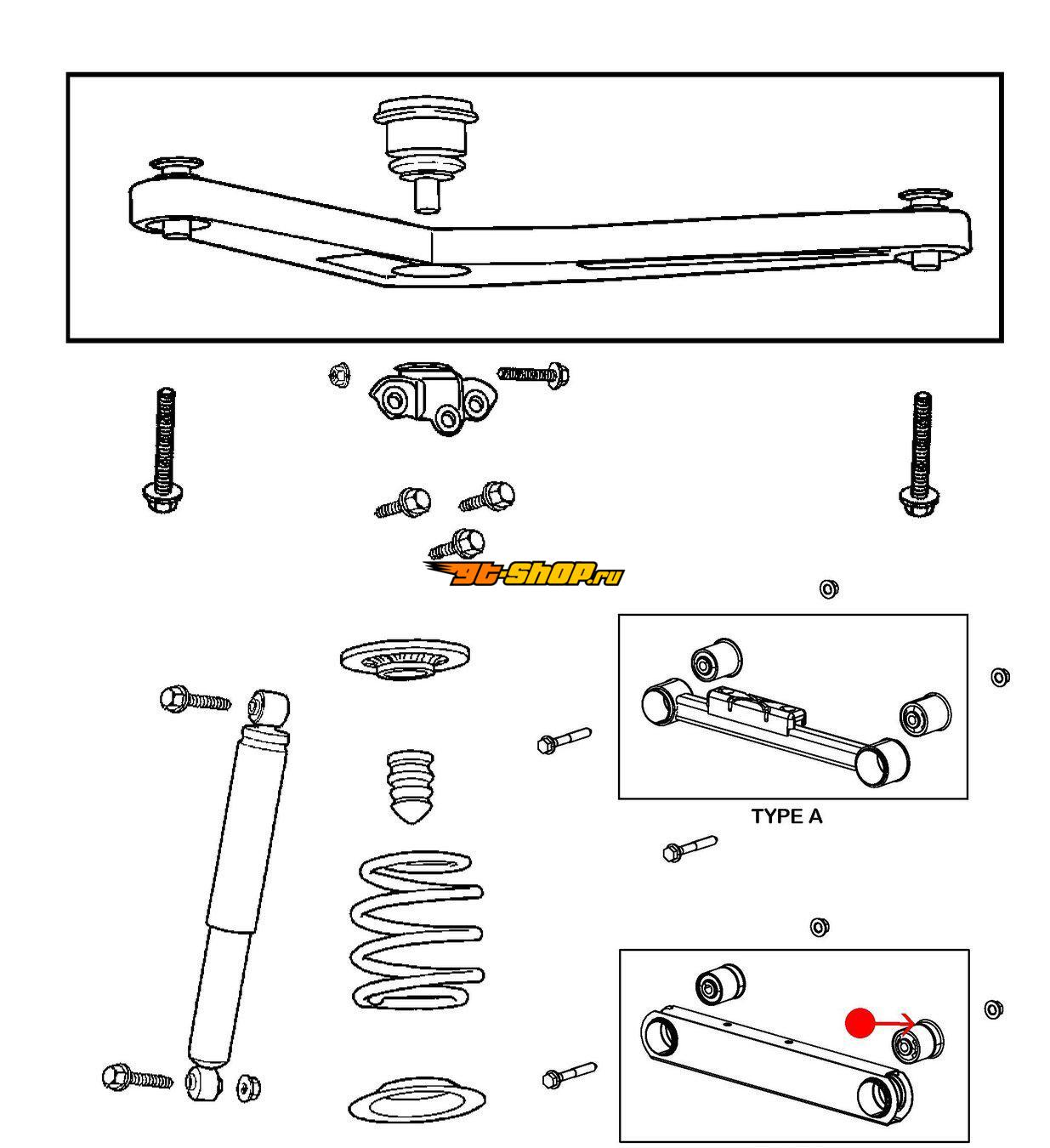 gt-shop.ru

TYPE A