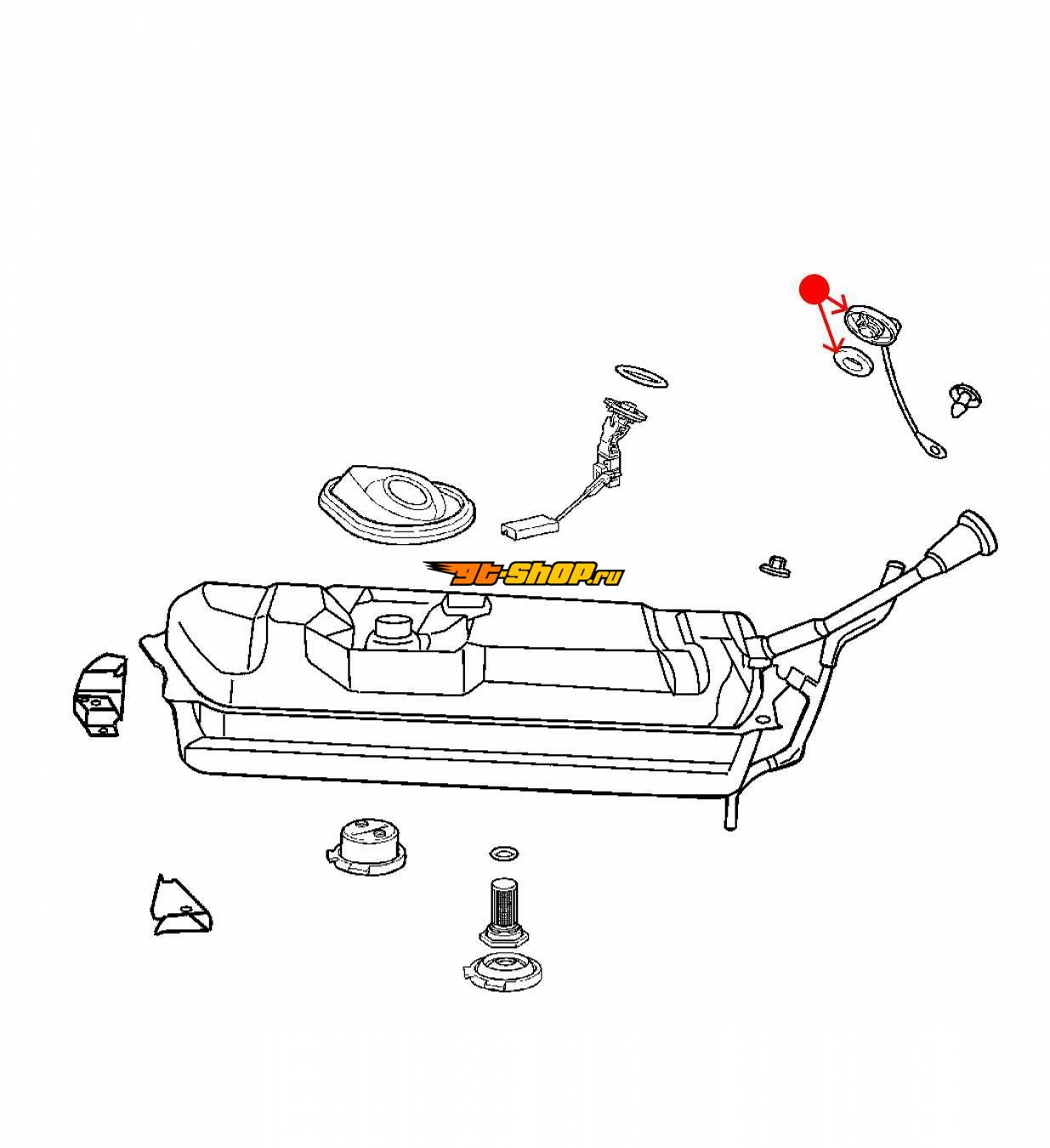 gt-shop.ru