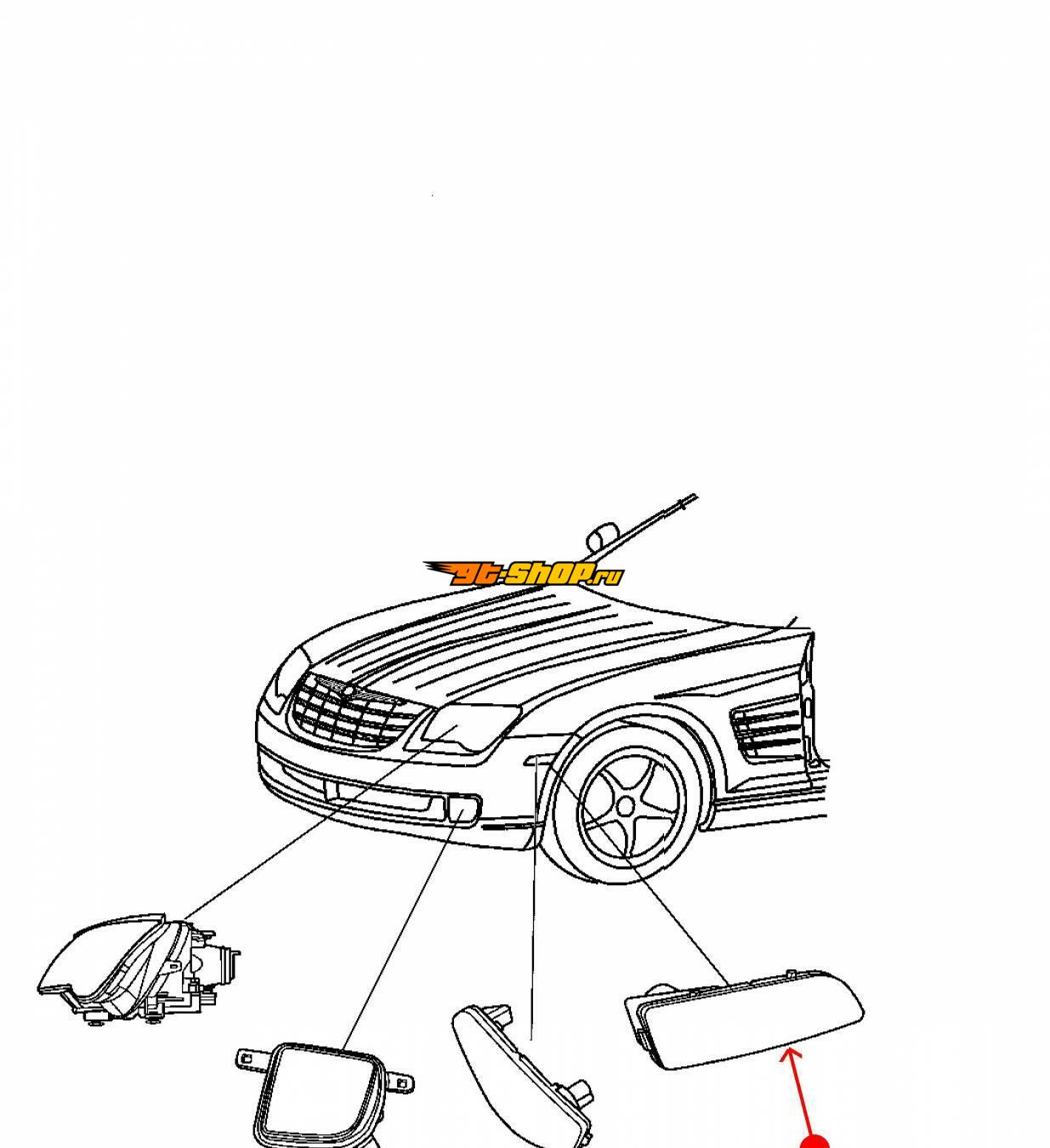 gt-shop.ru