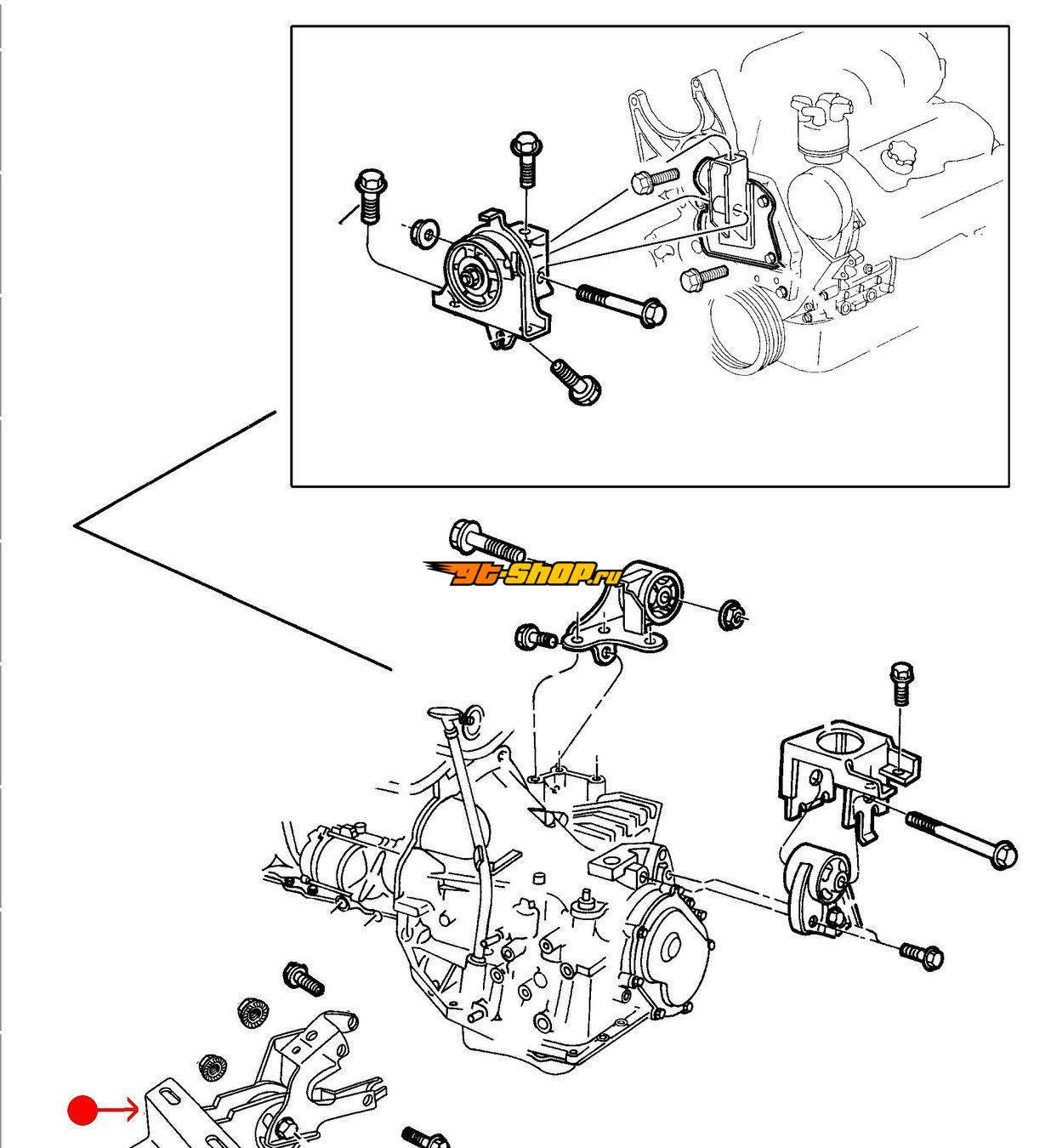 gt-shop.ru