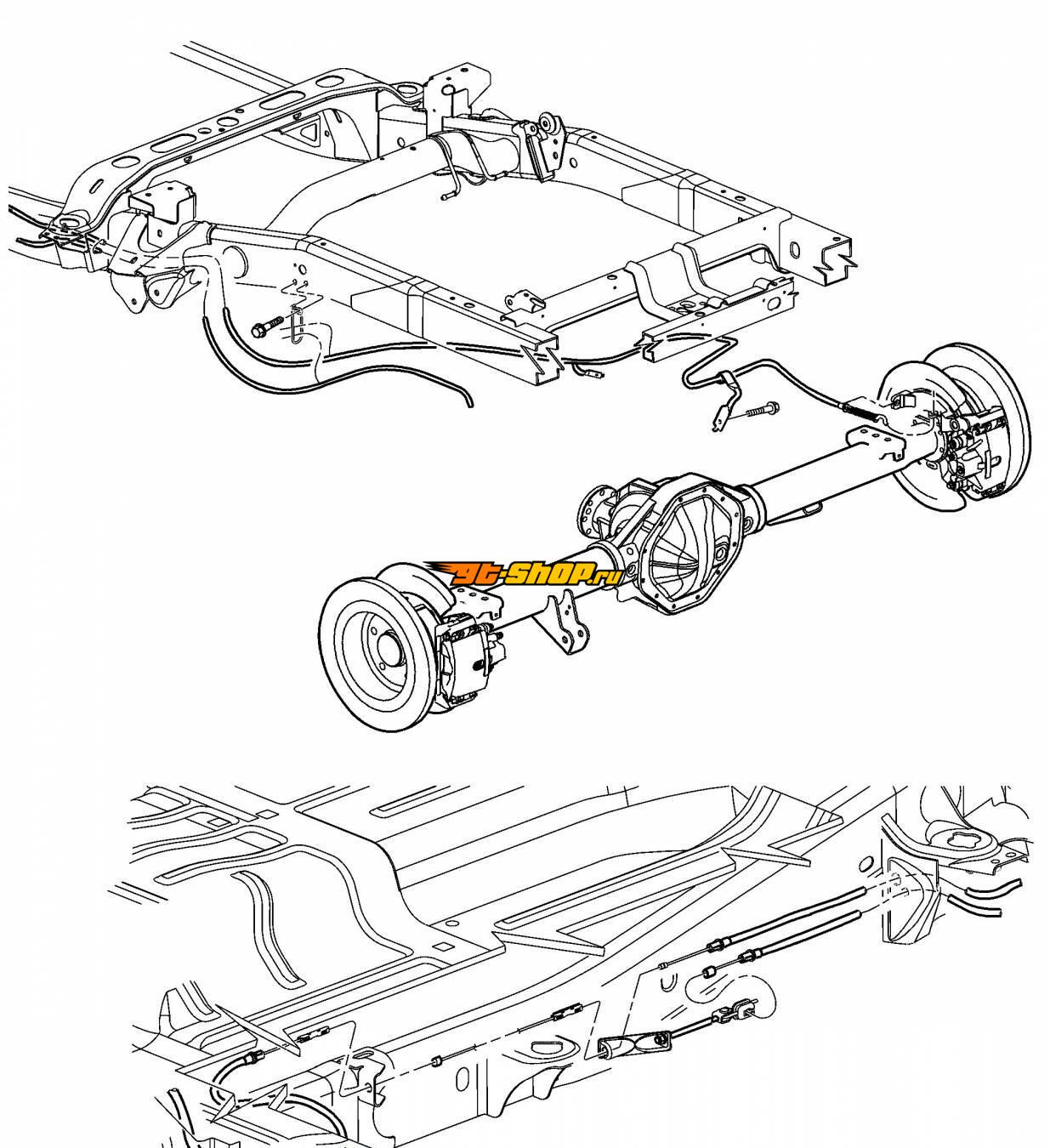 gt-shop.ru