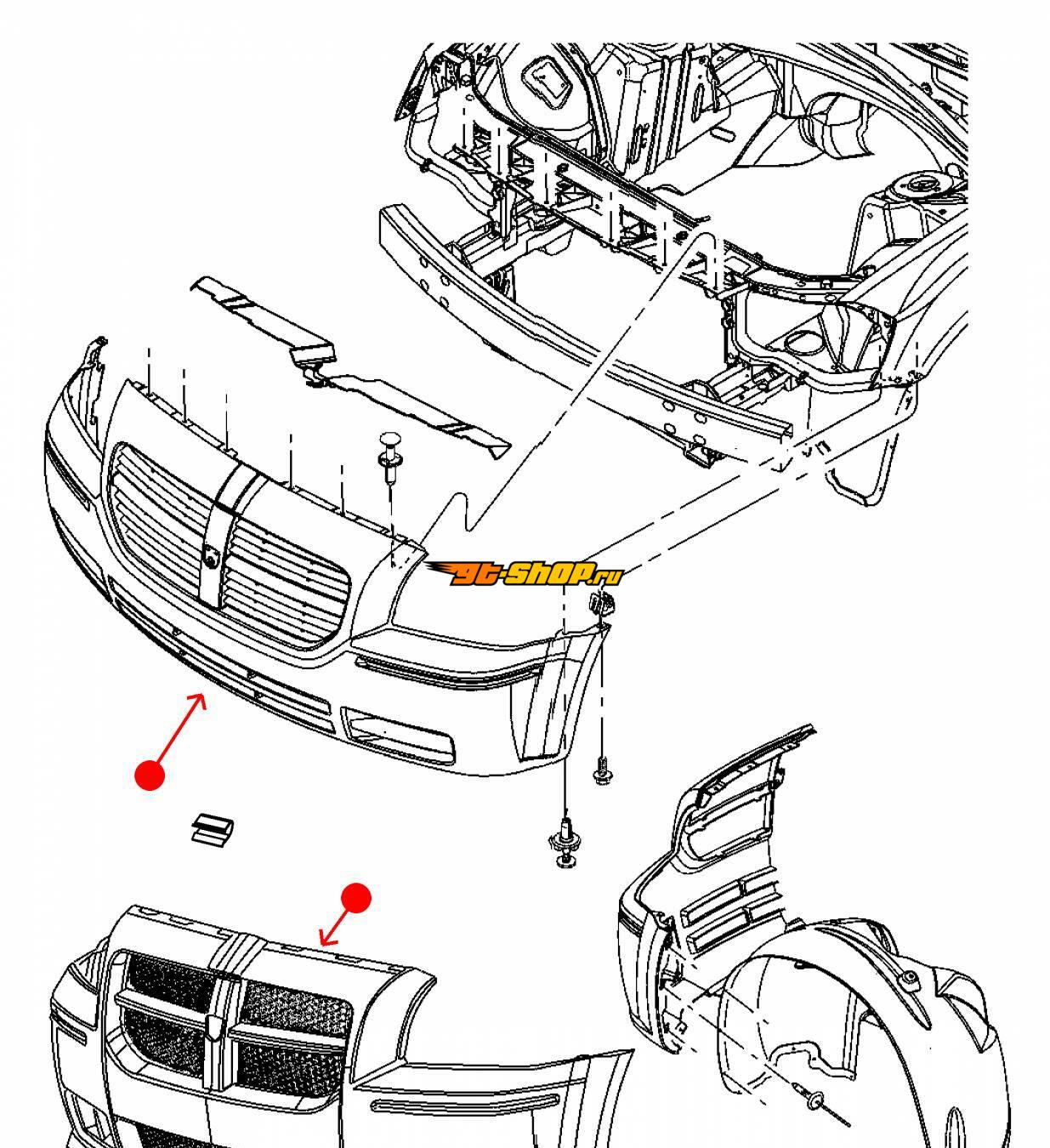 gt-shop.ru