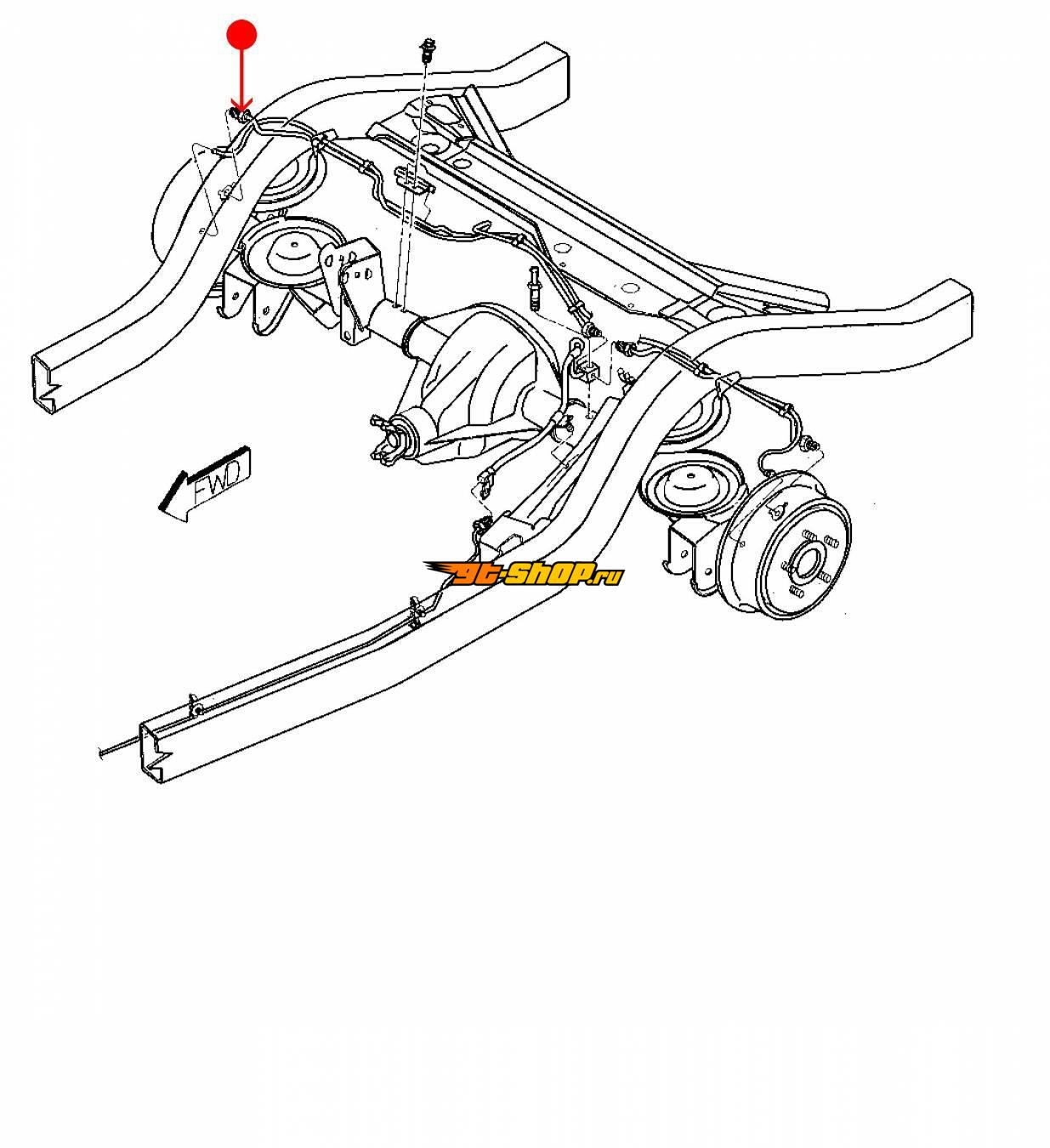 FWD

gt-shop.ru