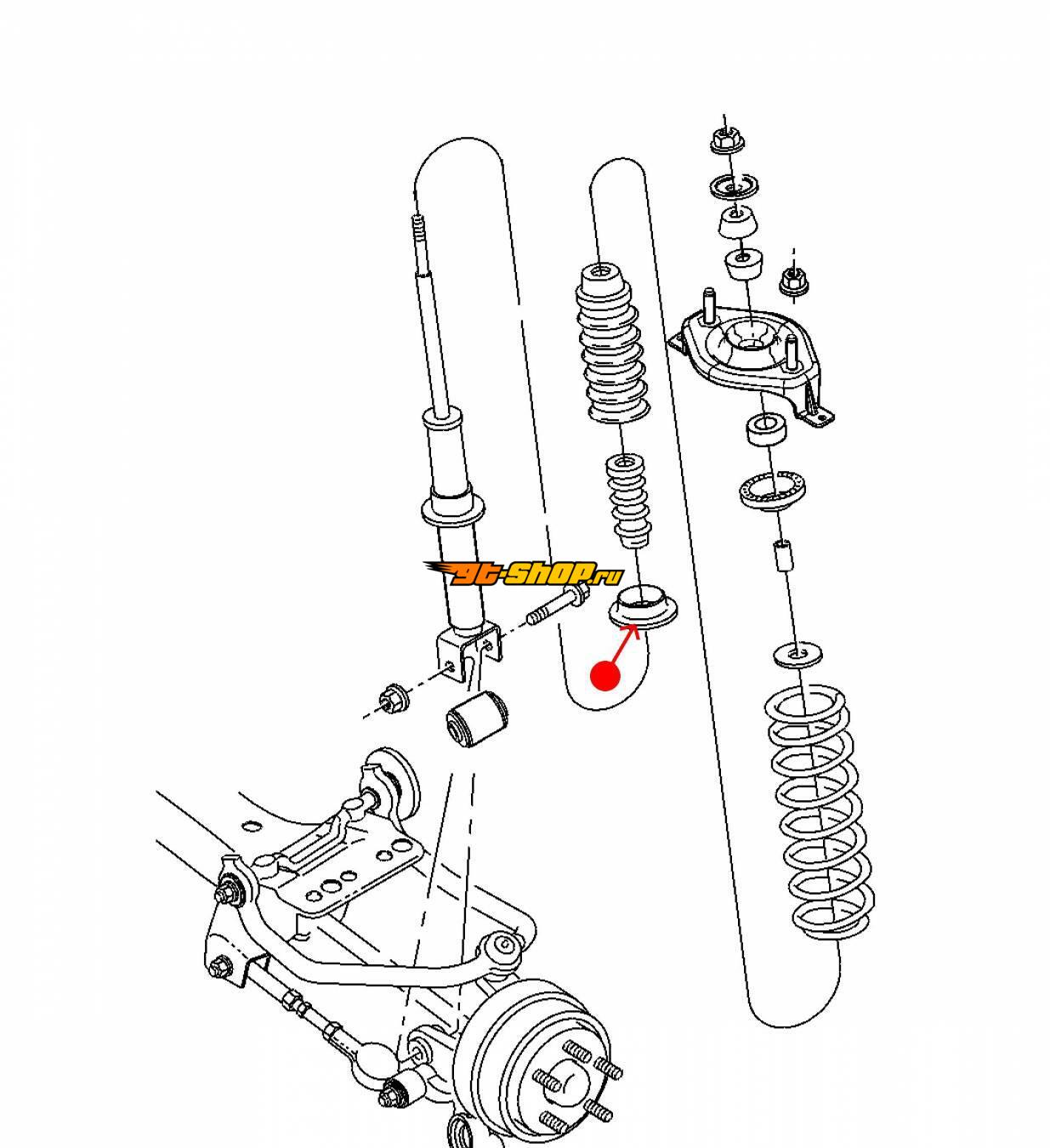 gt-shop.ru