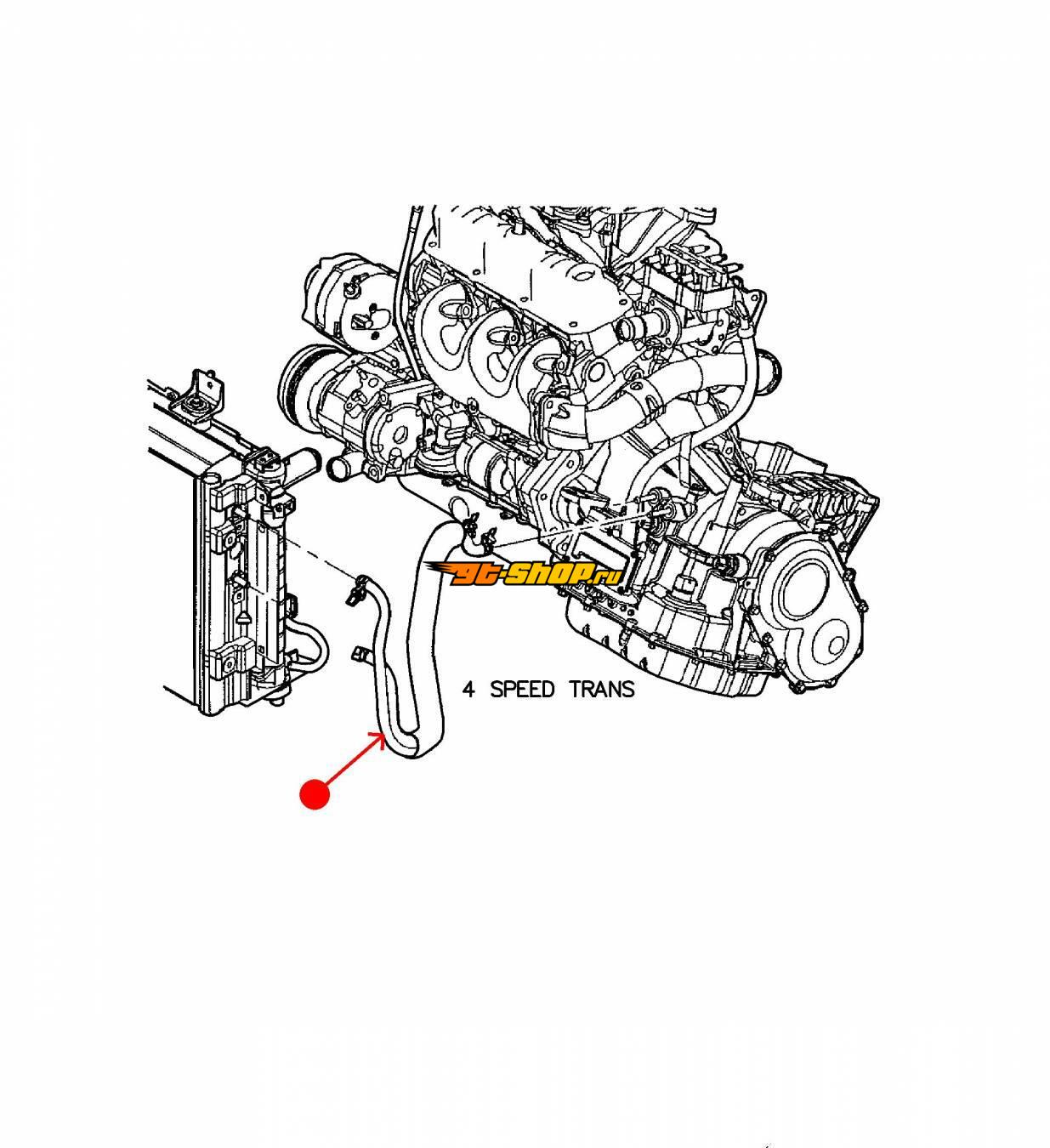 gt-shop.ru

4 SPEED TRANS