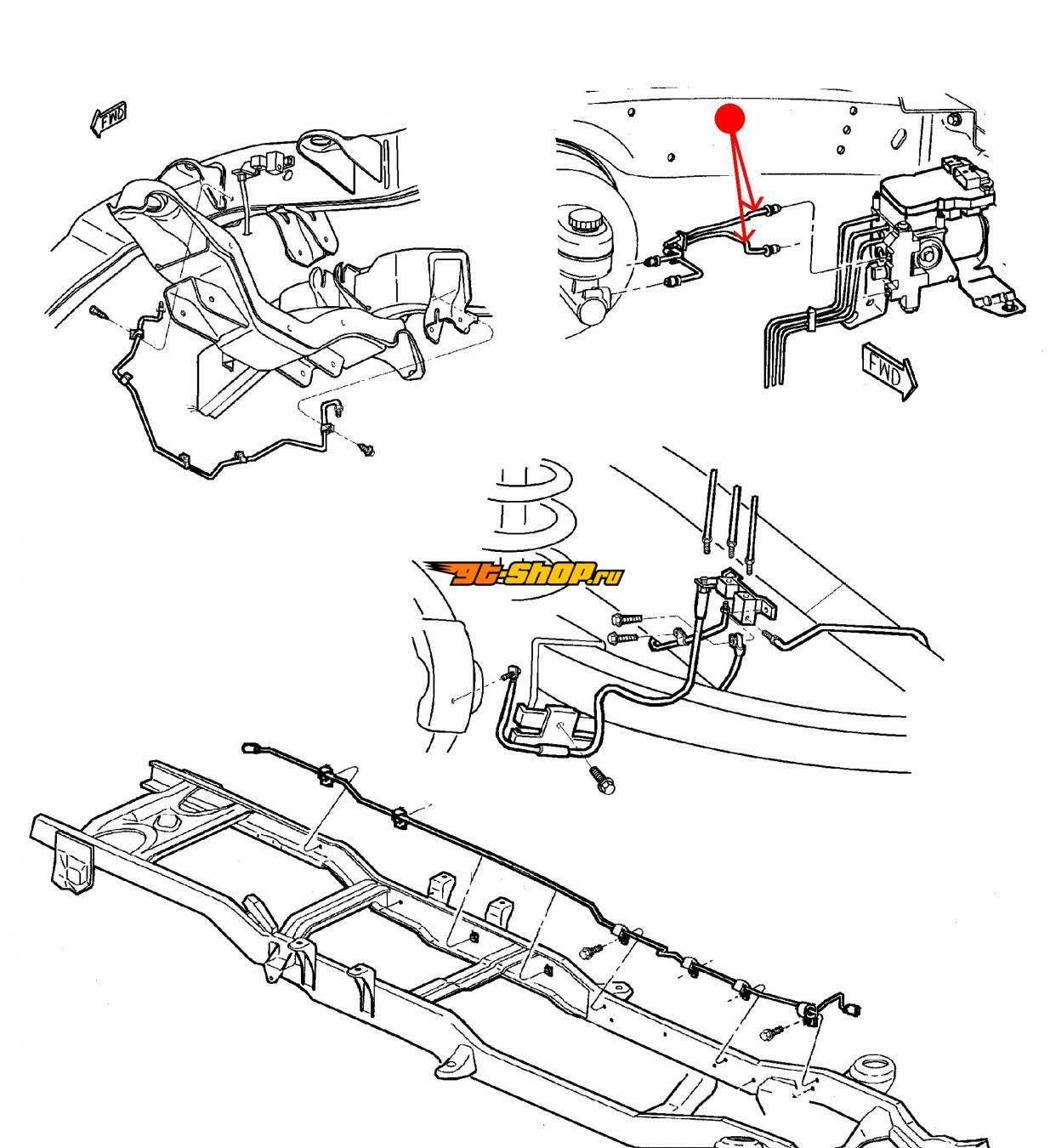 FWD

FWD

gt-shop.ru