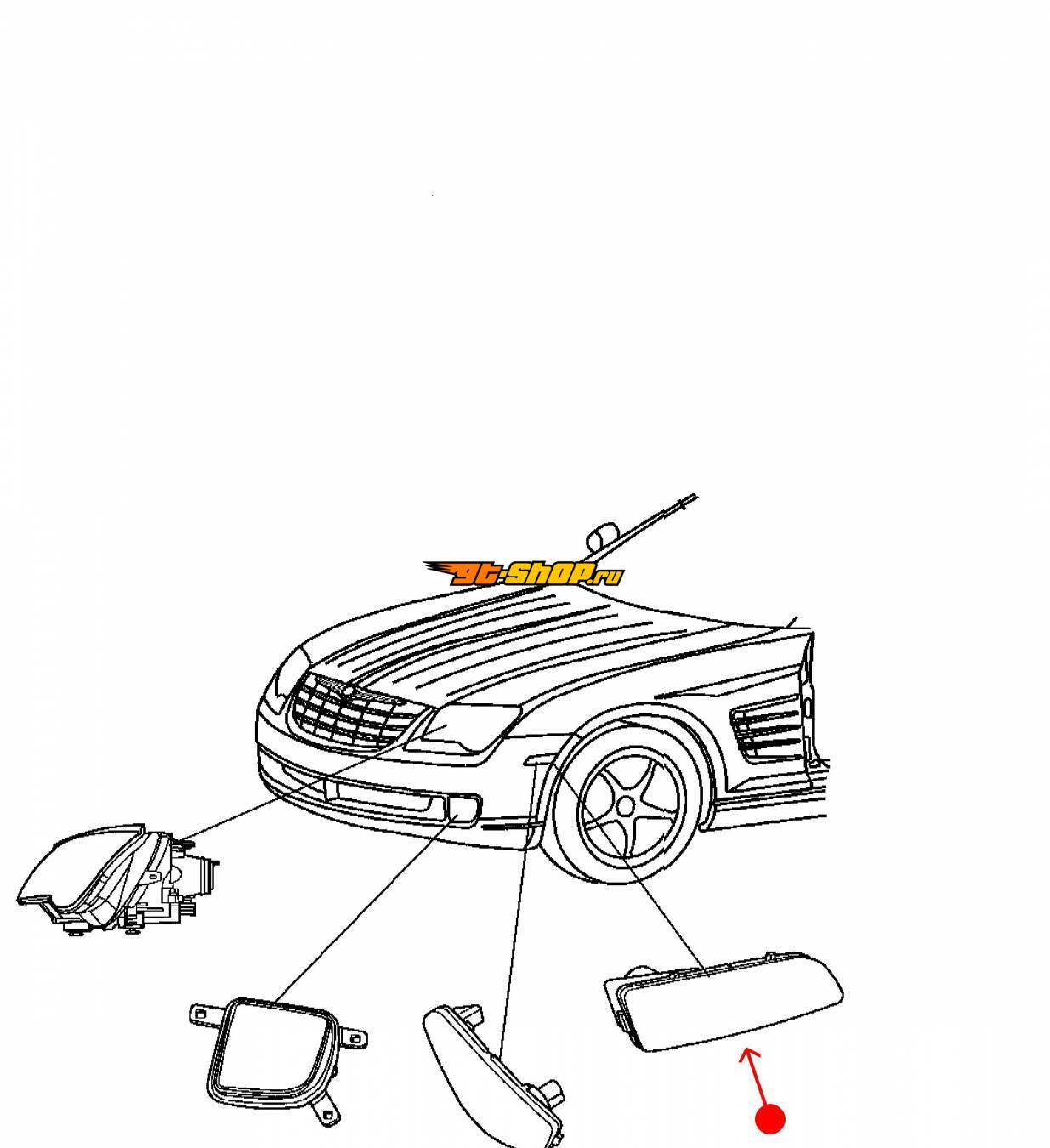 gt-shop.ru