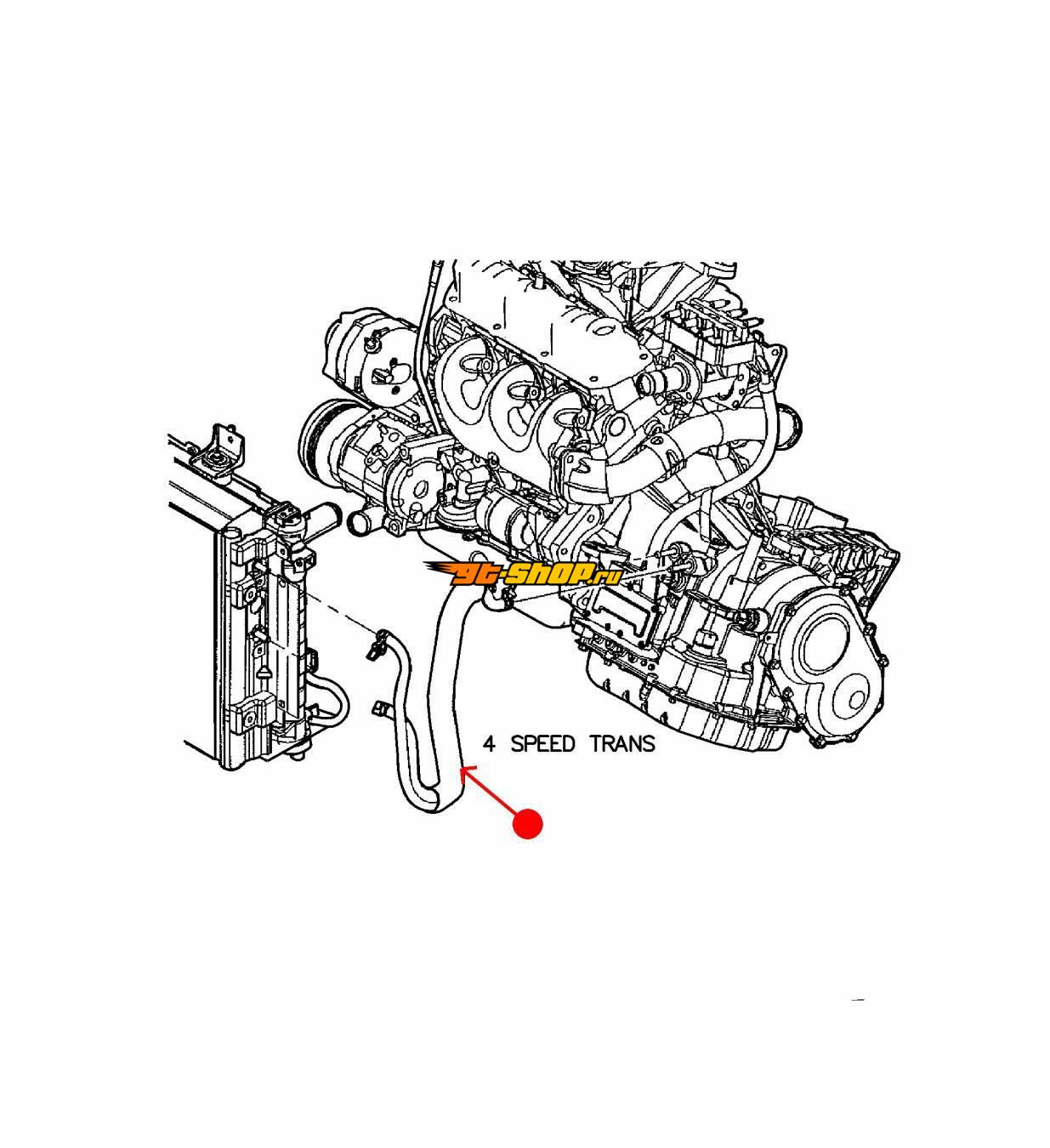 gt-shop.ru

4 SPEED TRANS