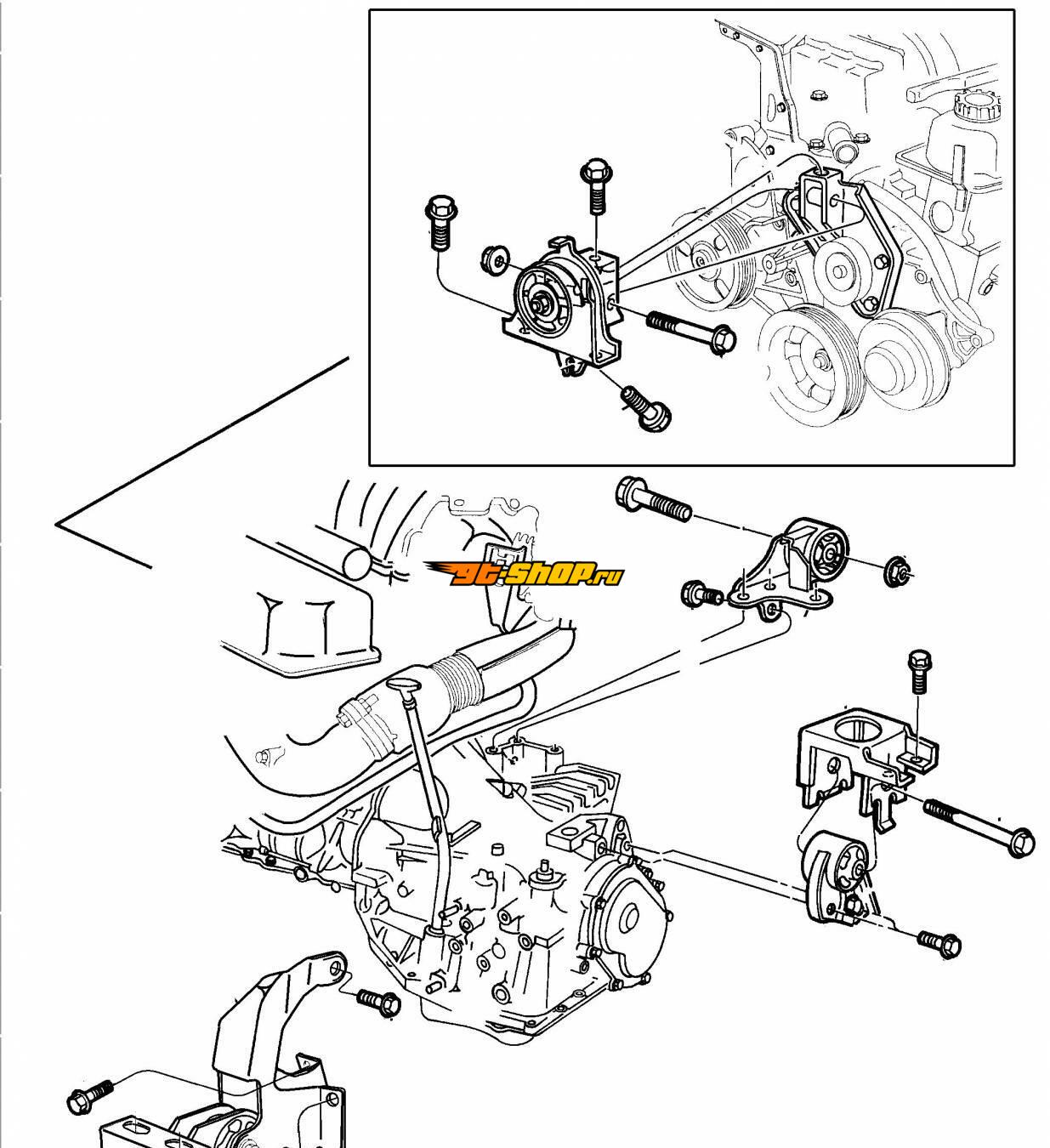 gt-shop.ru