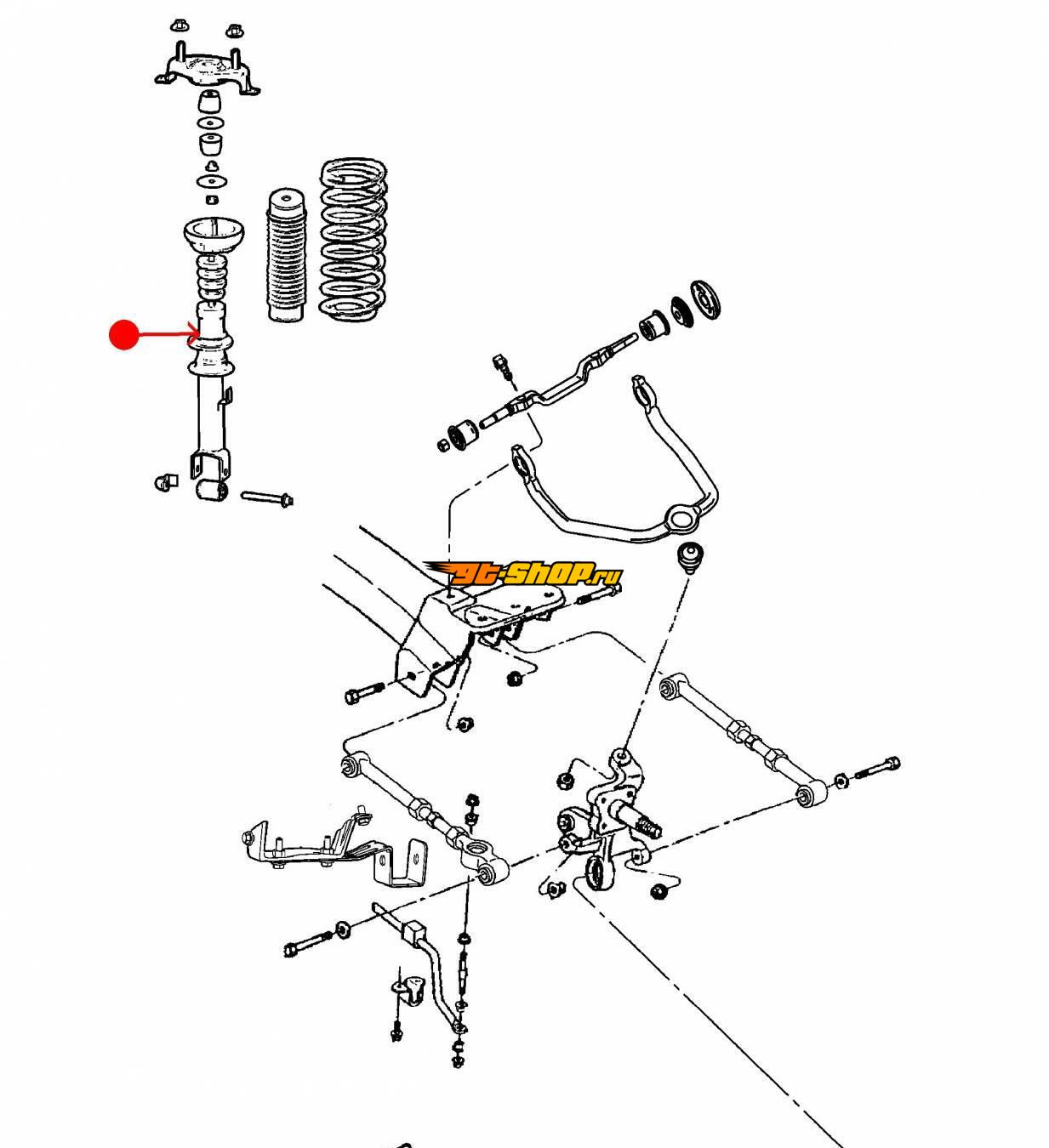 gt-shop.ru