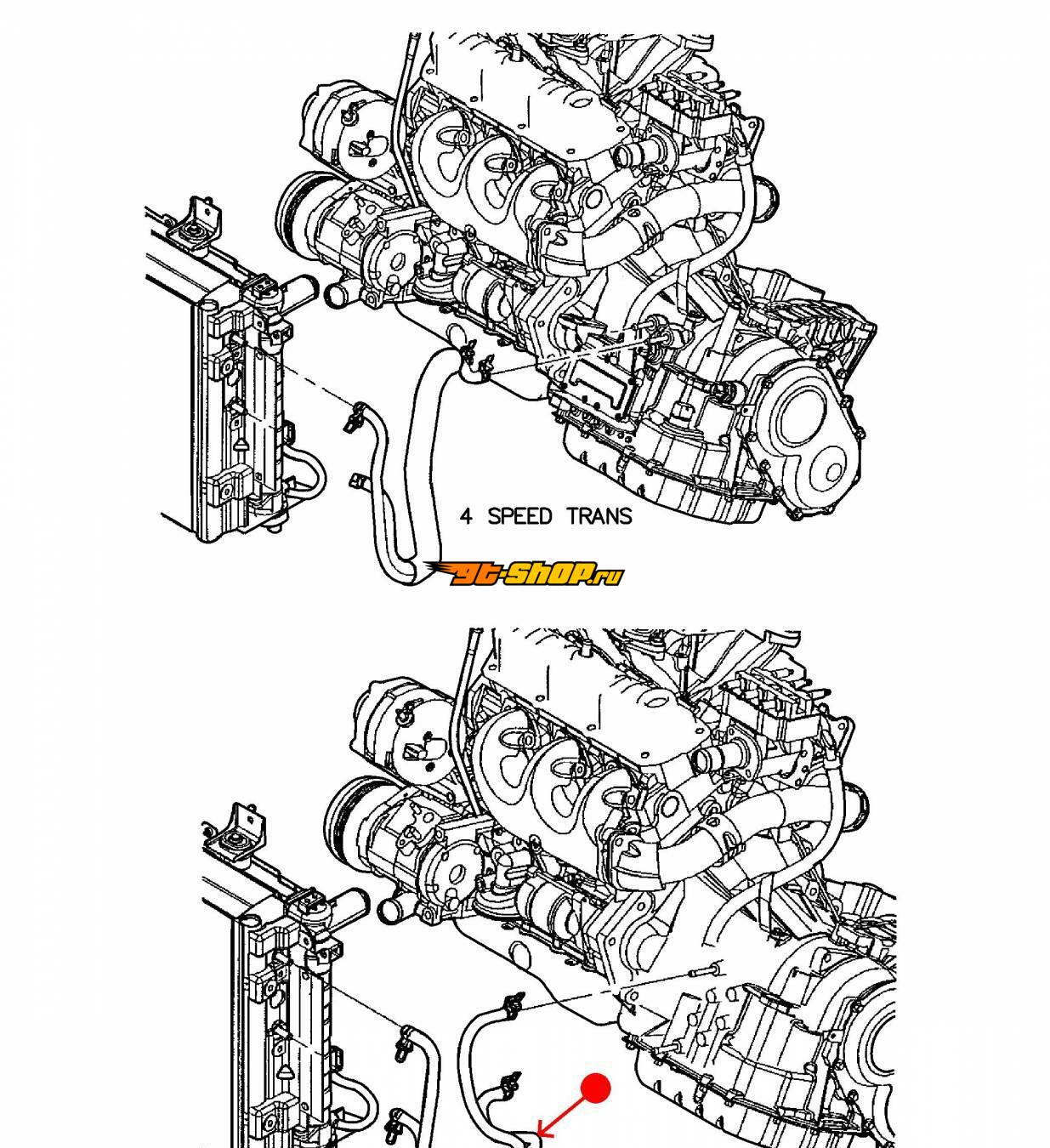 4 SPEED TRANS

gt-shop.ru