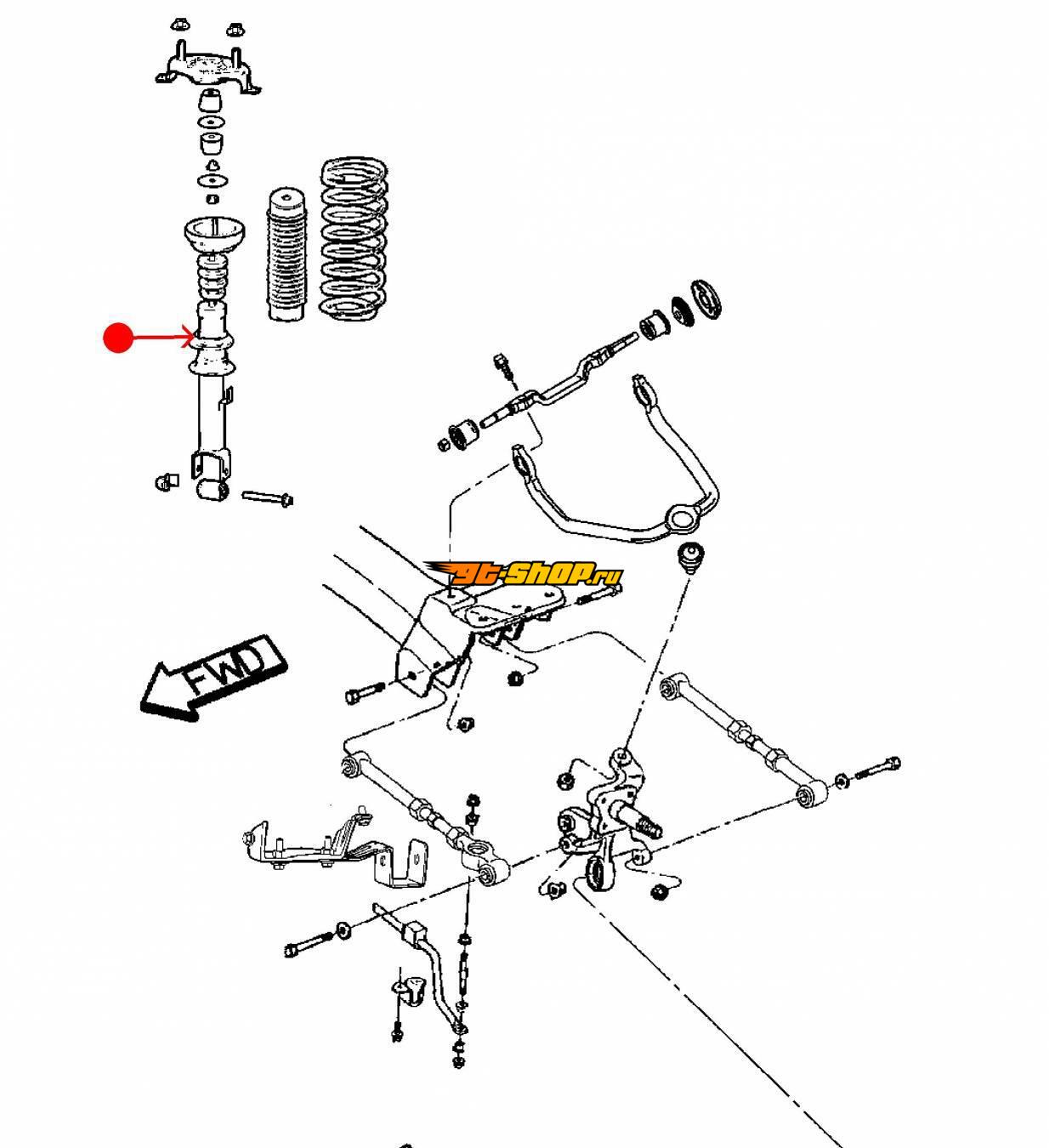 gt-shop.ru

FWD