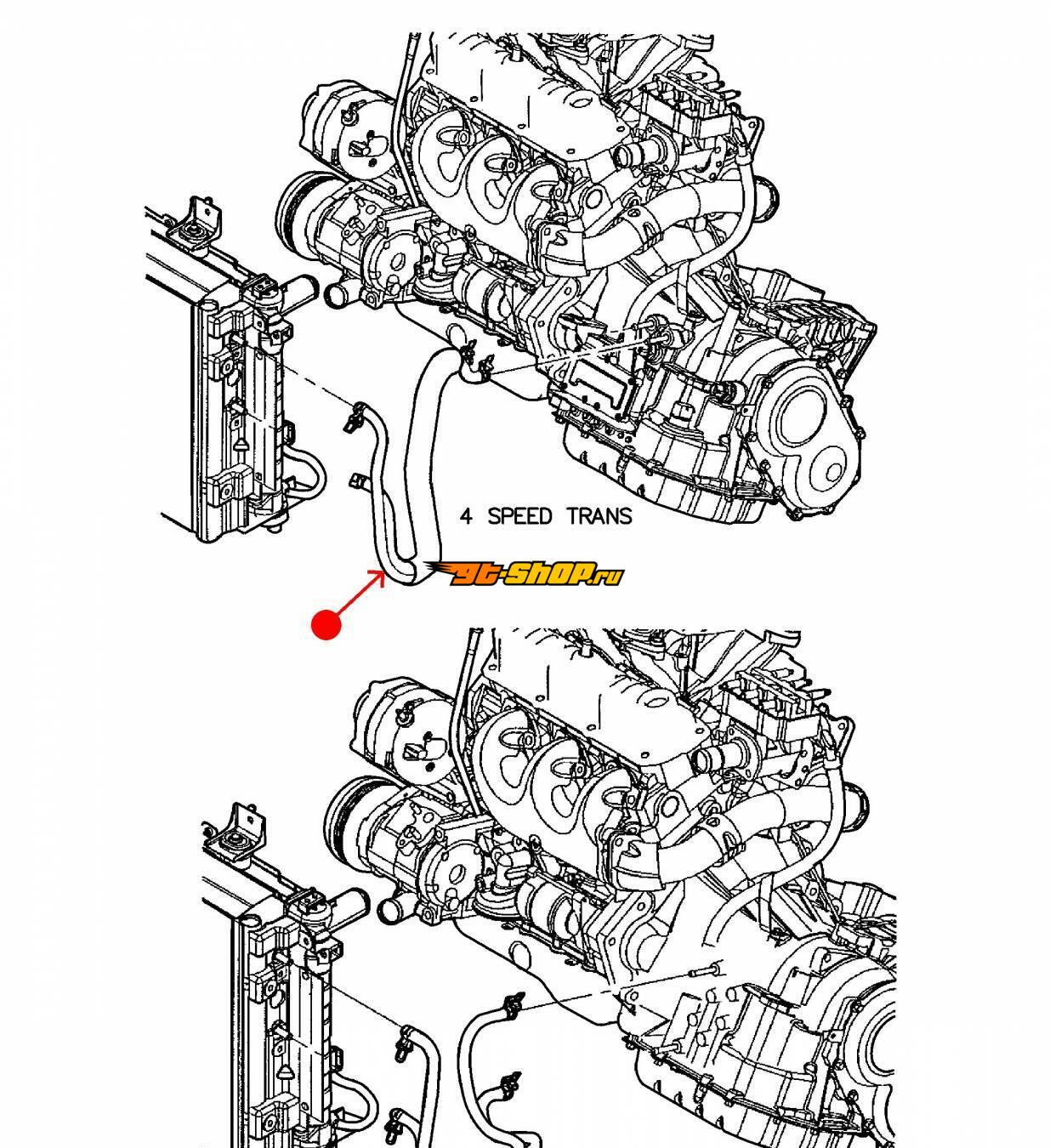 4 SPEED TRANS

gt-shop.ru