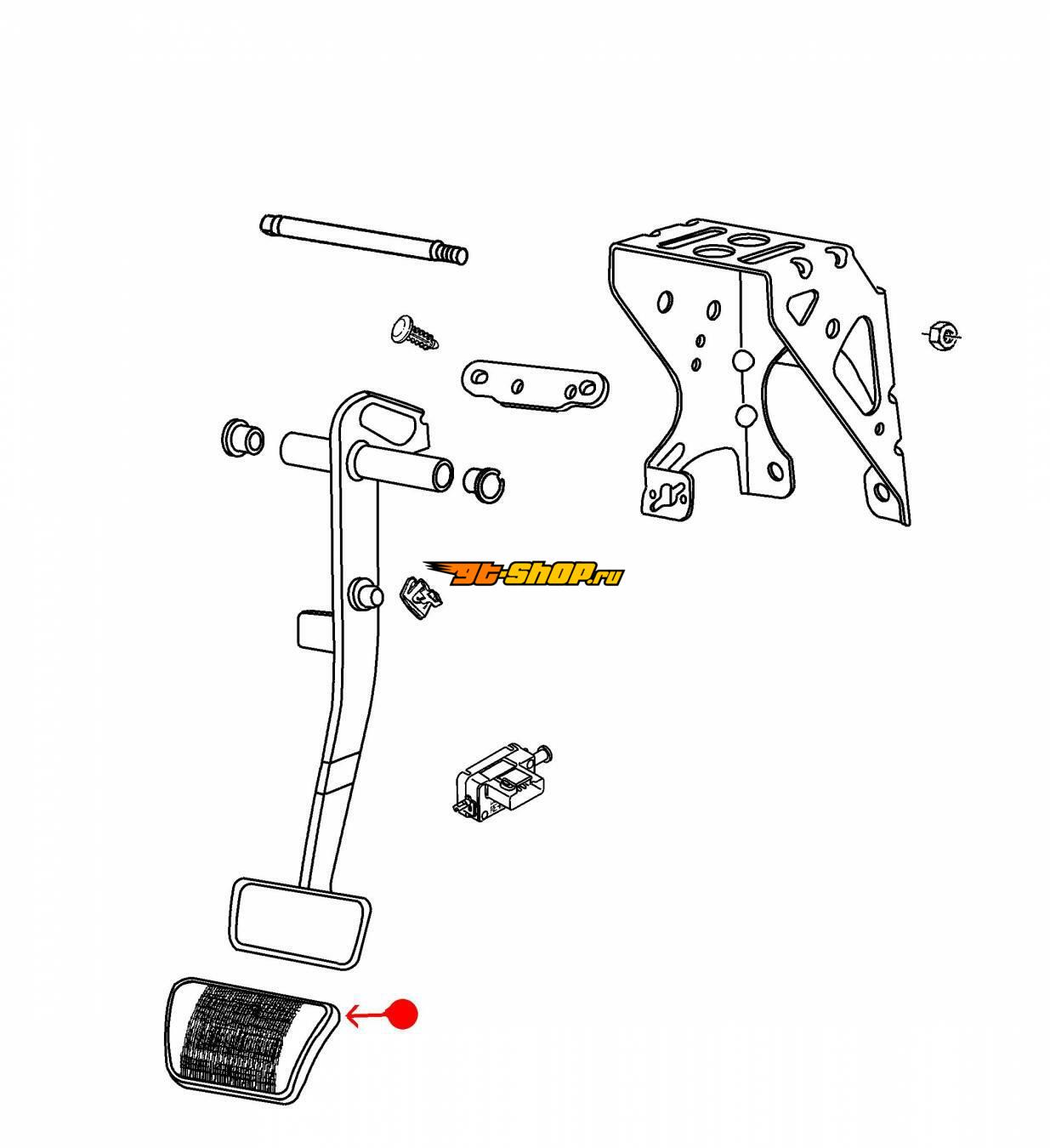 gt-shop.ru