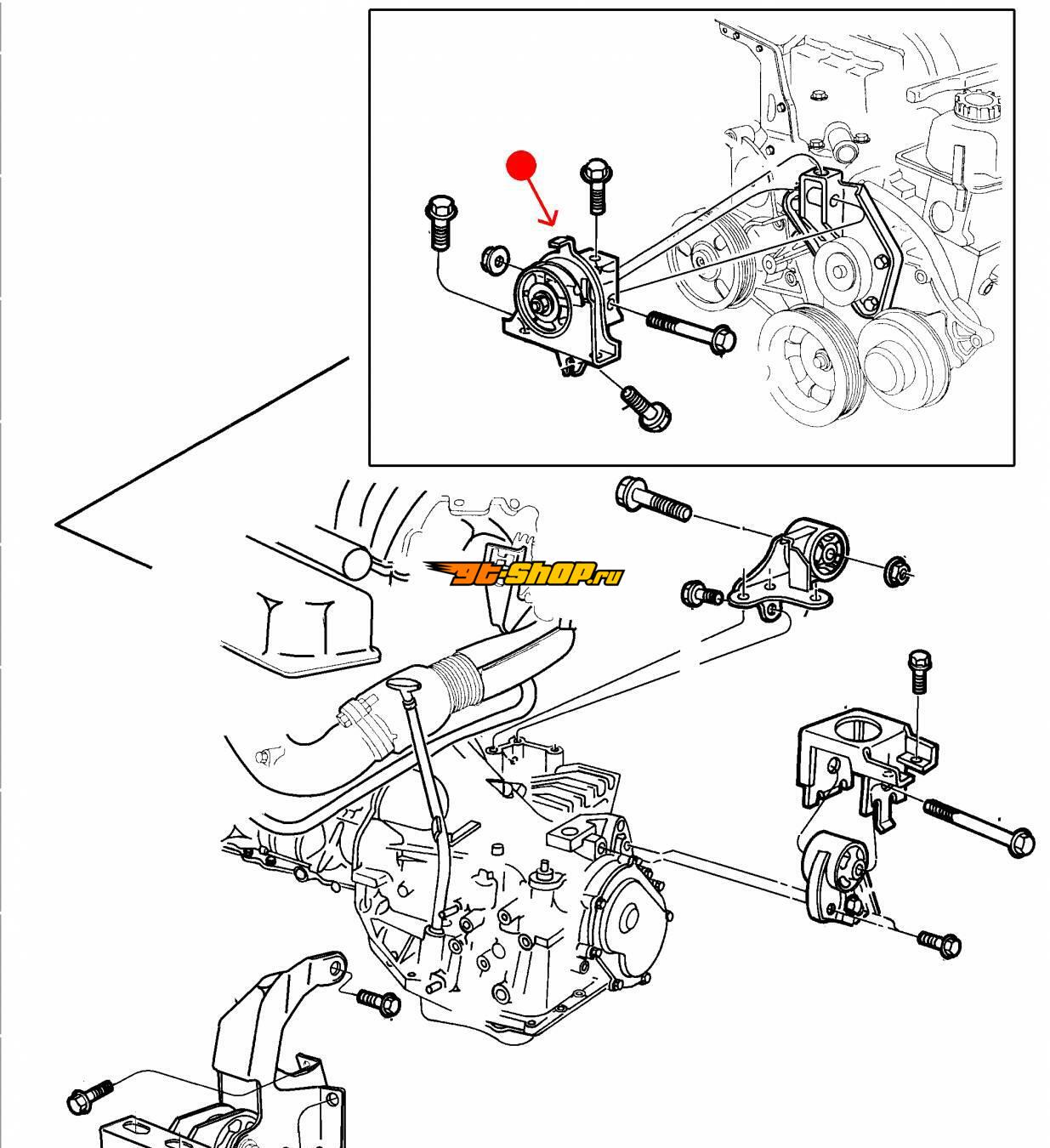 gt-shop.ru