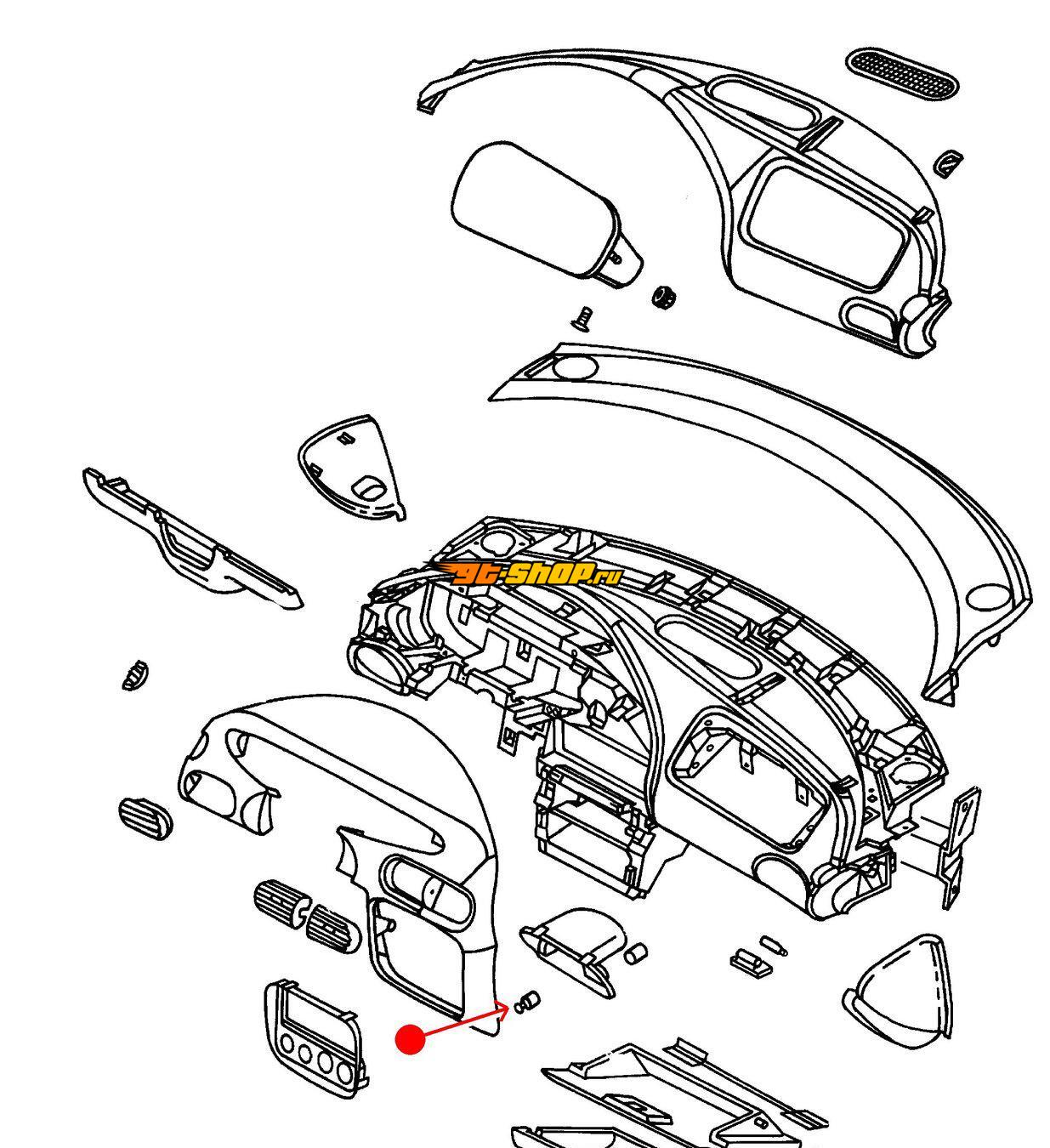 gt-shop.ru